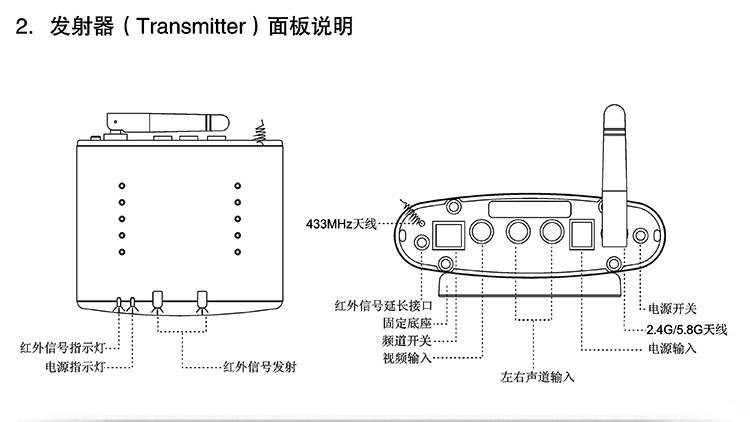 2. 发射器（Transmitter）面板说明

红外信号指示灯
电源指示灯
红外信号发射

433MHz天线
红外信号延长接口
固定底座
频道开关
视频输入
左右声道输入
电源开关
2.4G/5.8G天线
电源输入