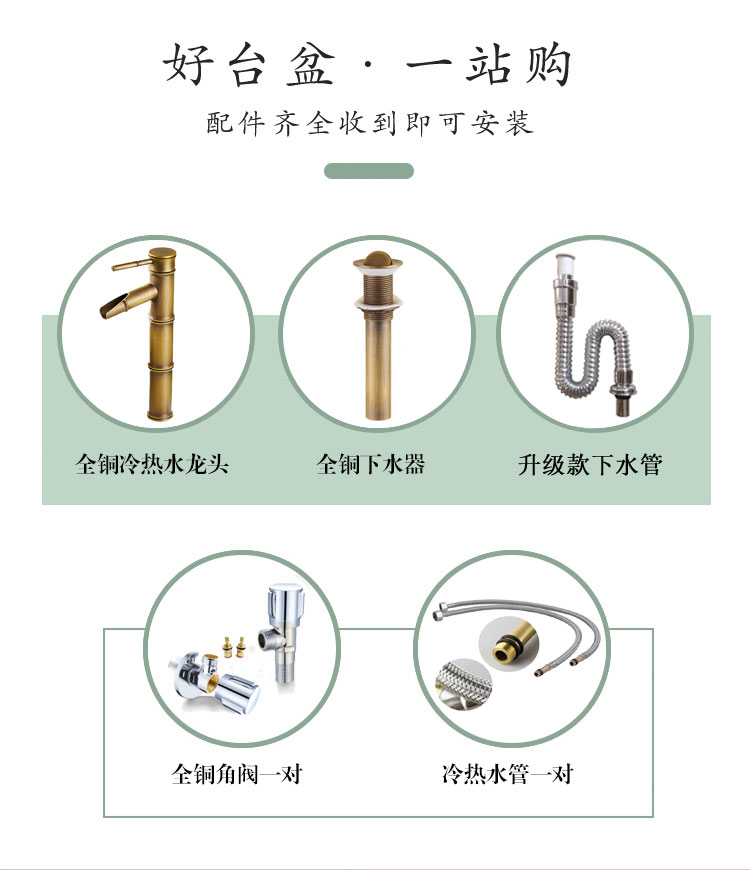 好台盆 · 一站购

配件齐全收到即可安装

全铜冷热水龙头

全铜下水器

升级款下水管

全铜角阀一对

冷热水管一对