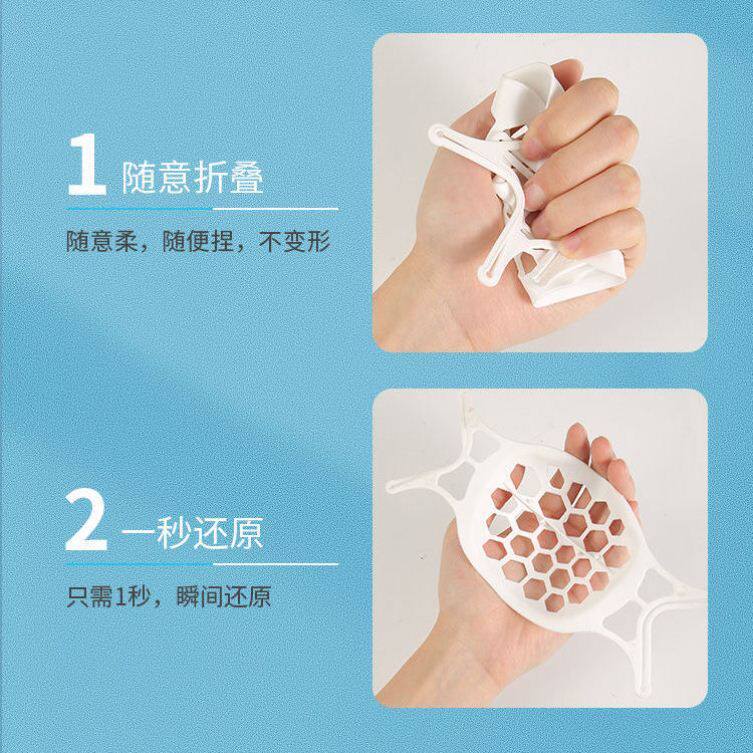 1 随意折叠

随意柔，随便捏，不变形

2 一秒还原

只需1秒，瞬间还原