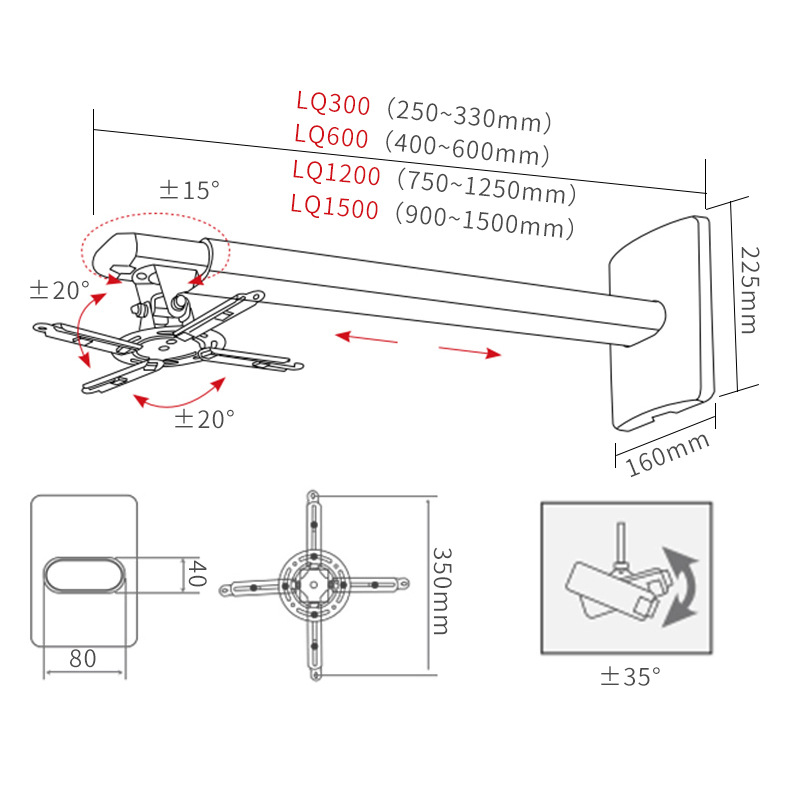 LQ300 (250~330mm)
LQ600 (400~600mm)
LQ1200 (750~1250mm)
LQ1500 (900~1500mm)

±15°

±20°

±20°

225mm

160mm

40

80

350mm

±35°