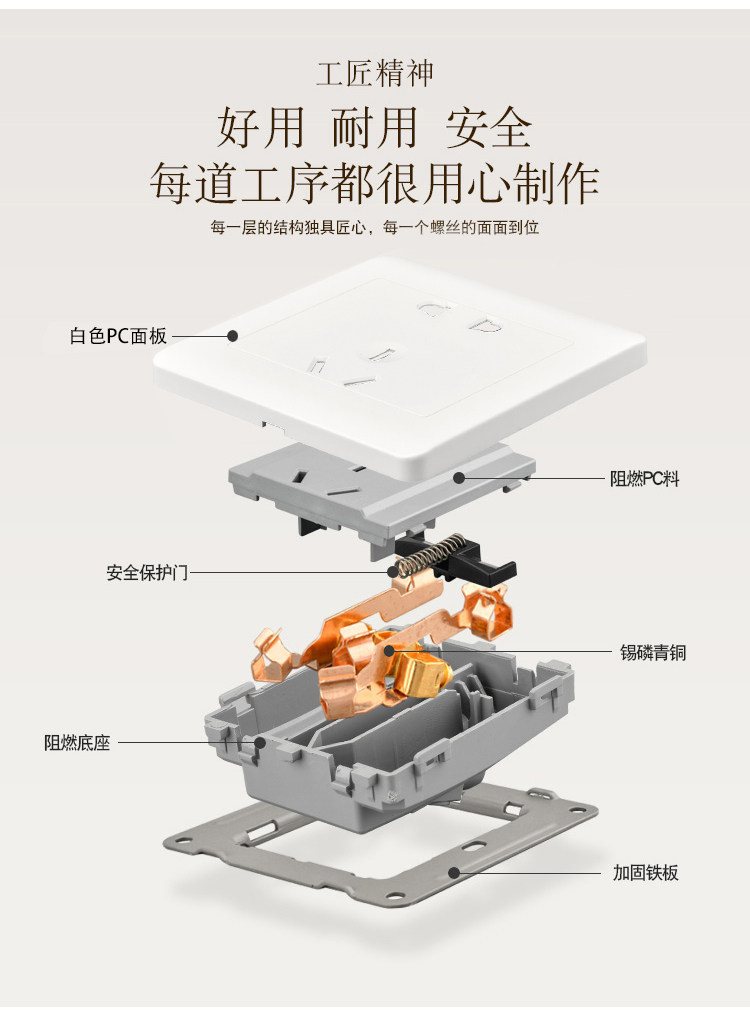 工匠精神

好用 耐用 安全

每道工序都很用心制作

每一层的结构独具匠心，每一个螺丝的面面到位

白色PC面板

阻燃PC料

安全保护门

锡磷青铜

阻燃底座

加固铁板