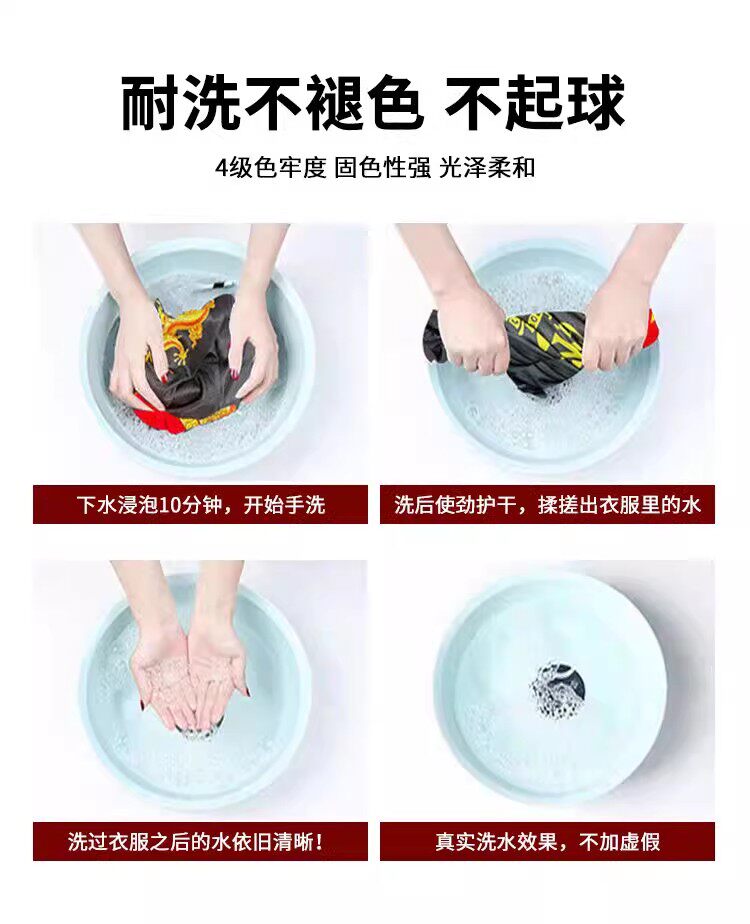 耐洗不褪色 不起球

4级色牢度 固色性强 光泽柔和

下水浸泡10分钟，开始手洗

洗后使劲护干，揉搓出衣服里的水

洗过衣服之后的水依旧清晰！

真实洗水效果，不加虚假