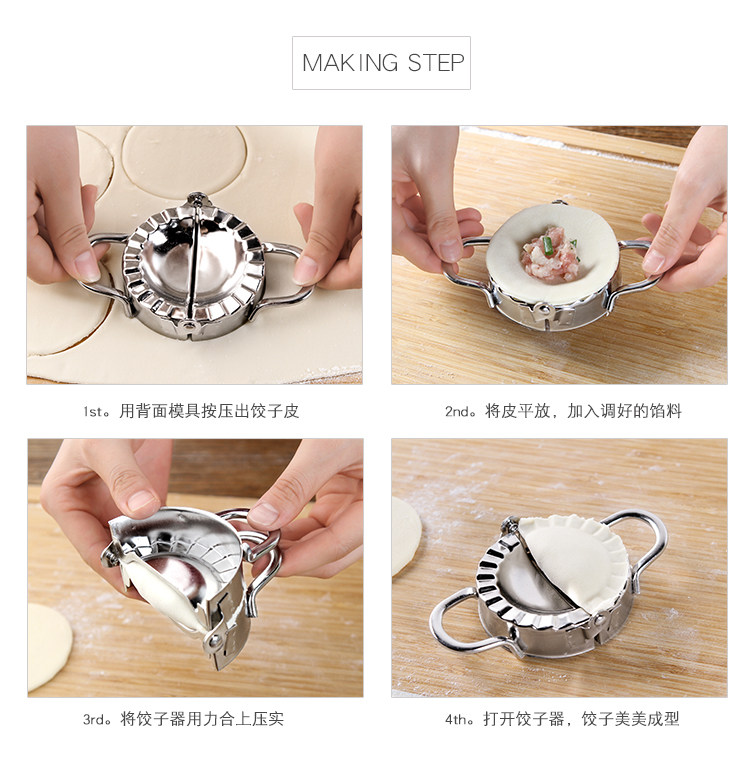 MAKING STEP

1st。用背面模具按压出饺子皮

2nd。将皮平放，加入调好的馅料

3rd。将饺子器用力合上压实

4th。打开饺子器，饺子美美成型