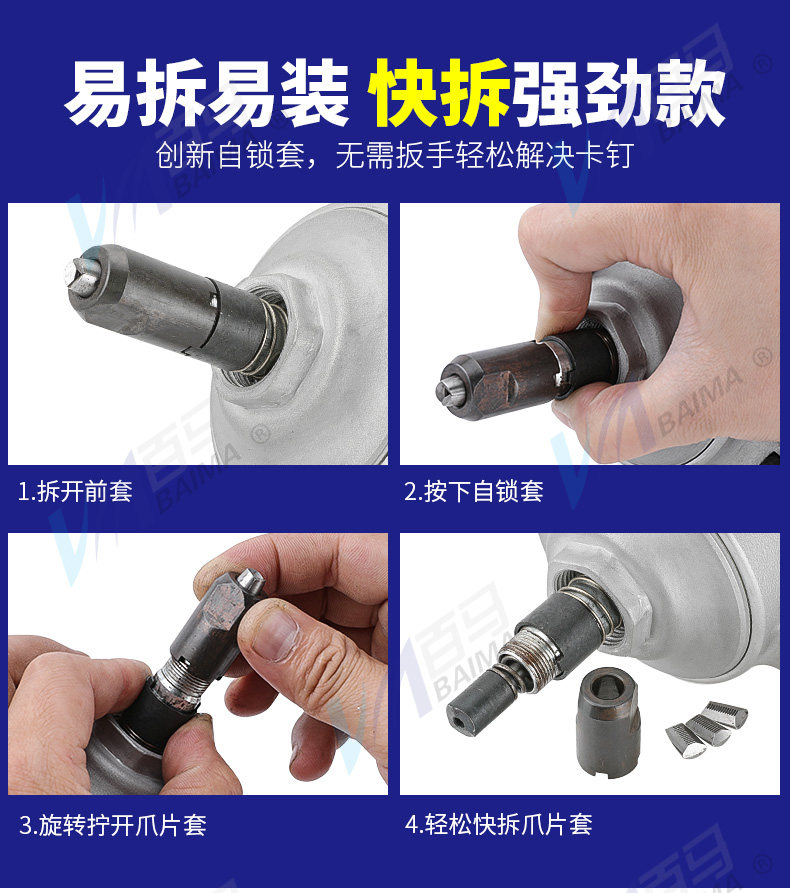 易拆易装 快拆强劲款

创新自锁套，无需扳手轻松解决卡钉

1.拆开前套

2.按下自锁套

3.旋转拧开爪片套

4.轻松快拆爪片套

百马 BAIMA ®