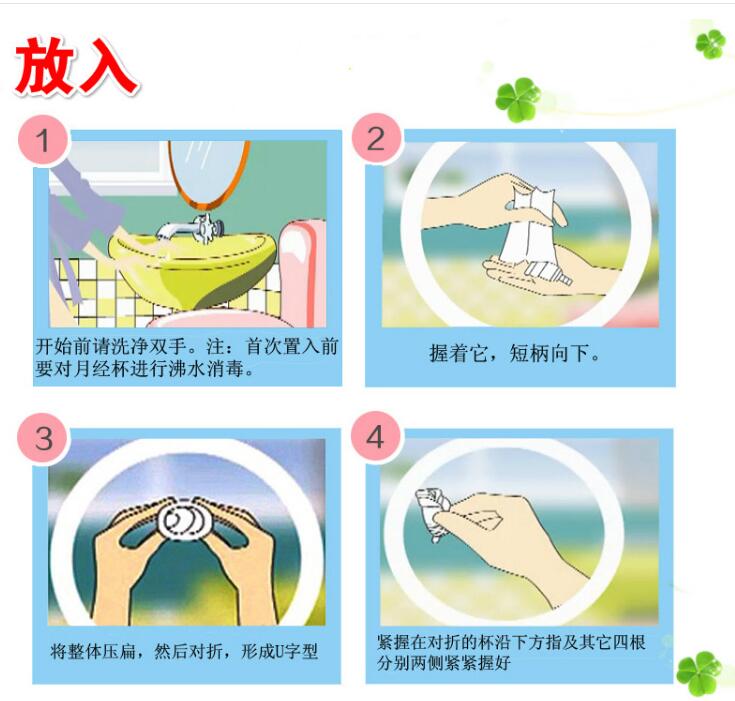 放入

1

开始前请洗净双手。注：首次置入前要对月经杯进行沸水消毒。

2

握着它，短柄向下。

3

将整体压扁，然后对折，形成U字型

4

紧握在对折的杯沿下方指及其它四根分别两侧紧紧握好