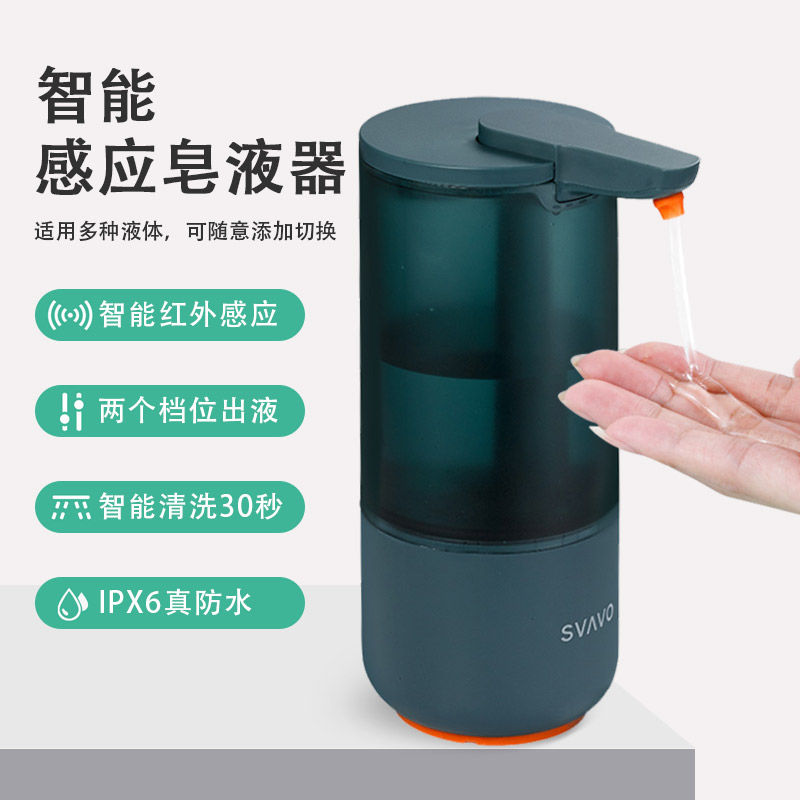 智能
感应皂液器

适用多种液体，可随意添加切换

智能红外感应

两个档位出液

智能清洗30秒

IPX6真防水

SVAVO