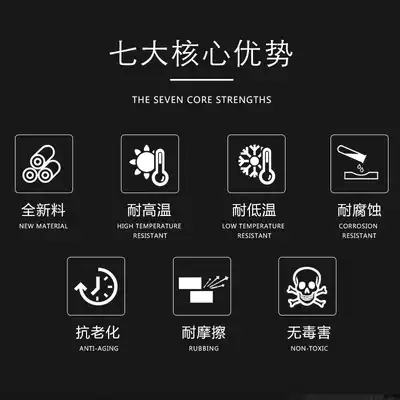 七大核心优势

THE SEVEN CORE STRENGTHS

全新料
NEW MATERIAL

耐高温
HIGH TEMPERATURE RESISTANT

耐低温
LOW TEMPERATURE RESISTANT

耐腐蚀
CORROSION RESISTANT

抗老化
ANTI-AGING

耐摩擦
RUBBING

无毒害
NON-TOXIC