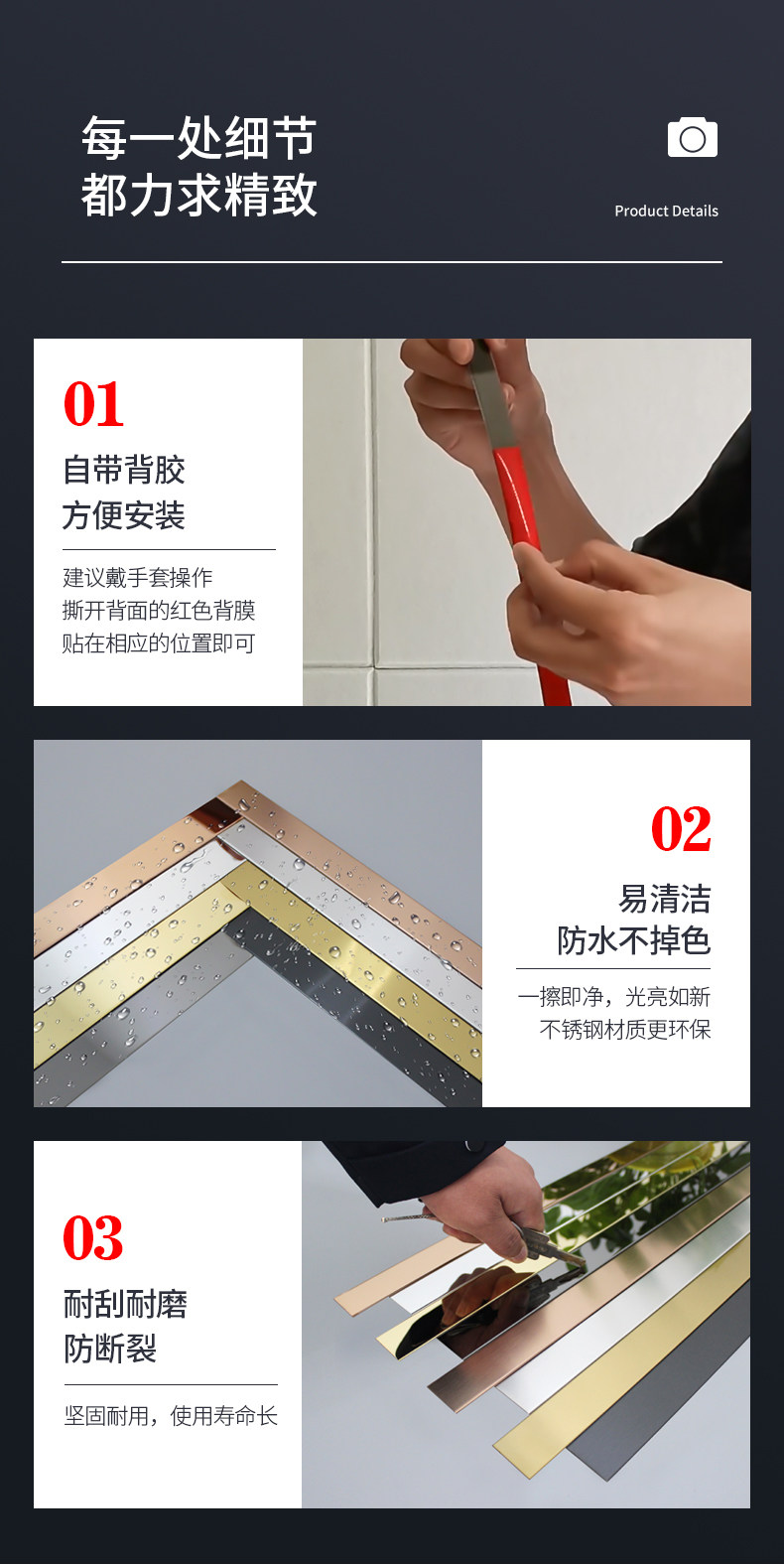 每一处细节
都力求精致

Product Details

01
自带背胶
方便安装

建议戴手套操作
撕开背面的红色背膜
贴在相应的位置即可

02
易清洁
防水不掉色

一擦即净，光亮如新
不锈钢材质更环保

03
耐刮耐磨
防断裂

坚固耐用，使用寿命长