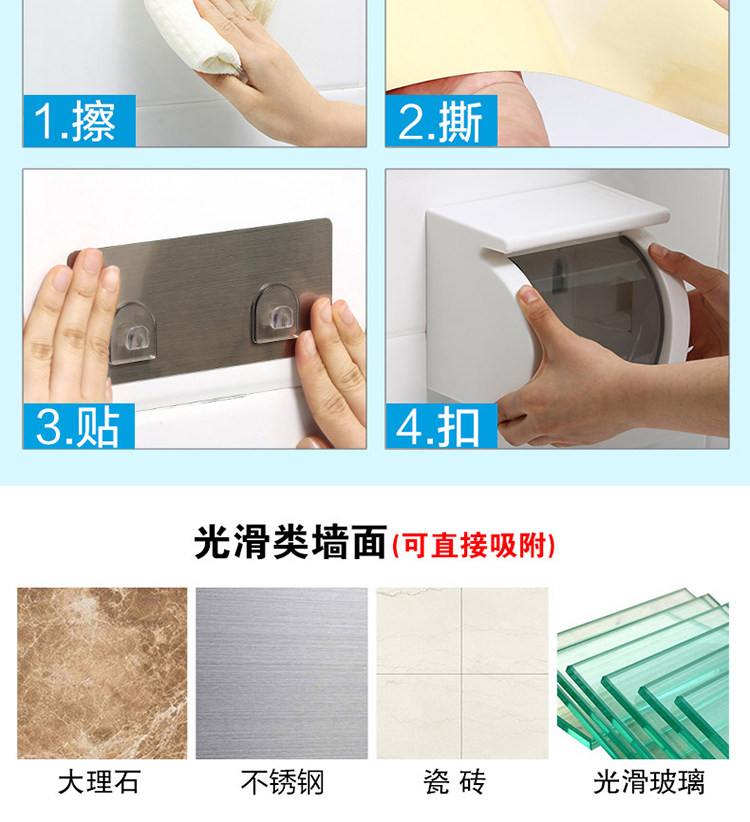 1.擦

2.撕

3.贴

4.扣

光滑类墙面(可直接吸附)

大理石

不锈钢

瓷 砖

光滑玻璃