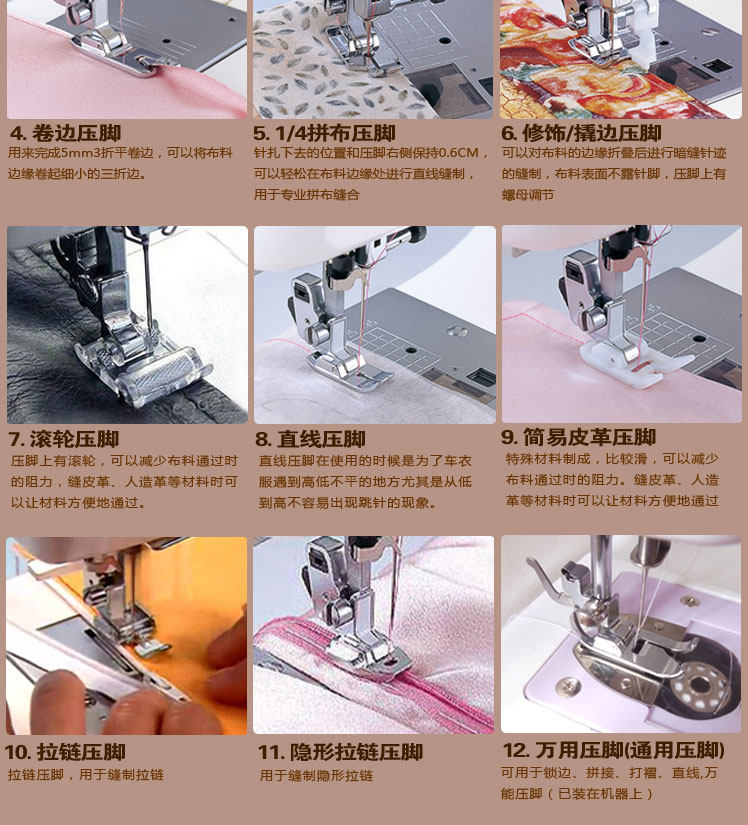 4. 卷边压脚
用来完成5mm3折平卷边，可以将布料边缘卷起细小的三折边。

5. 1/4拼布压脚
针扎下去的位置和压脚右侧保持0.6CM，可以轻松在布料边缘处进行直线缝制，用于专业拼布缝合

6. 修饰/撬边压脚
可以对布料的边缘折叠后进行暗缝针迹的缝制，布料表面不露针脚，压脚上有螺母调节

7. 滚轮压脚
压脚上有滚轮，可以减少布料通过时的阻力，缝皮革、人造革等材料时可以让材料方便地通过。

8. 直线压脚
直线压脚在使用的时候是为了车衣服遇到高低不平的地方尤其是从低到高不容易出现跳针的现象。

9. 简易皮革压脚
特殊材料制成，比较滑，可以减少布料通过时的阻力。缝皮革、人造革等材料时可以让材料方便地通过

10. 拉链压脚
拉链压脚，用于缝制拉链

11. 隐形拉链压脚
用于缝制隐形拉链

12. 万用压脚(通用压脚)
可用于锁边、拼接、打褶、直线,万能压脚（已装在机器上）