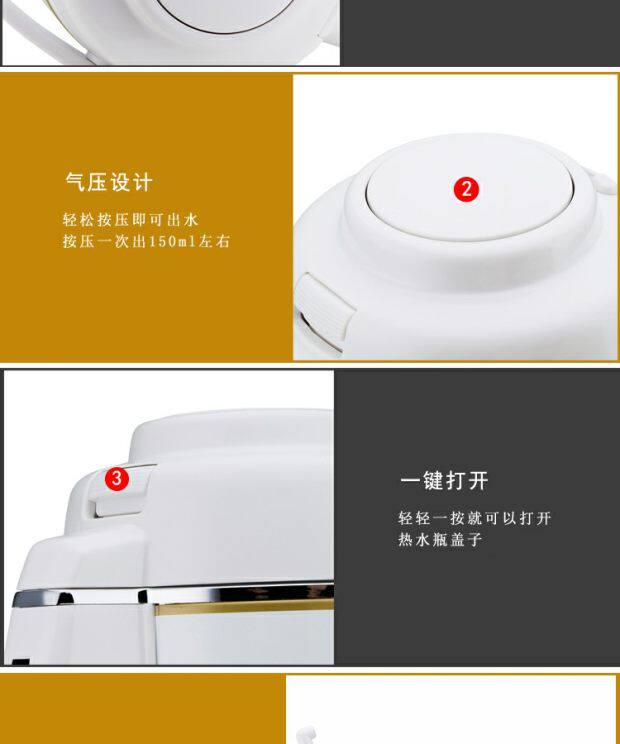 气压设计

轻松按压即可出水
按压一次出150ml左右

2

3

一键打开

轻轻一按就可以打开
热水瓶盖子