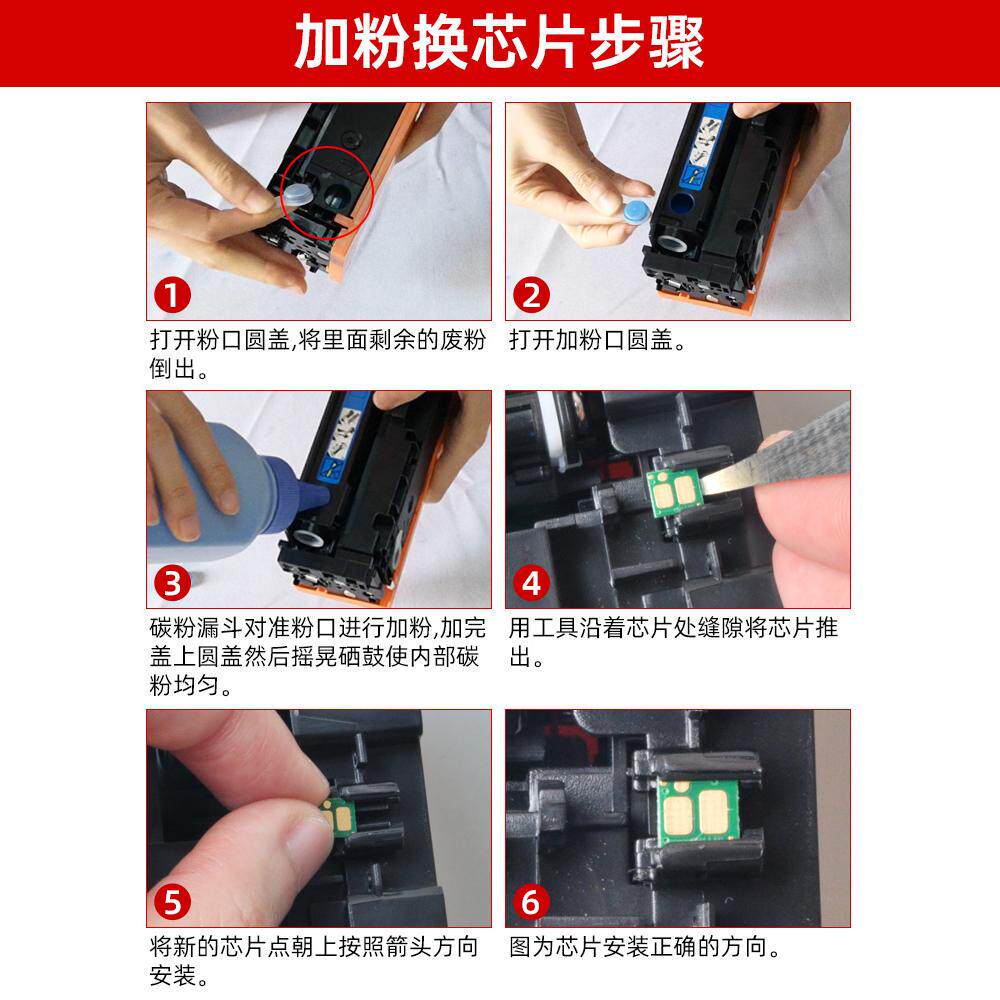 加粉换芯片步骤

1

打开粉口圆盖,将里面剩余的废粉倒出。

2

打开加粉口圆盖。

3

碳粉漏斗对准粉口进行加粉,加完盖上圆盖然后摇晃硒鼓使内部碳粉均匀。

4

用工具沿着芯片处缝隙将芯片推出。

5

将新的芯片点朝上按照箭头方向安装。

6

图为芯片安装正确的方向。