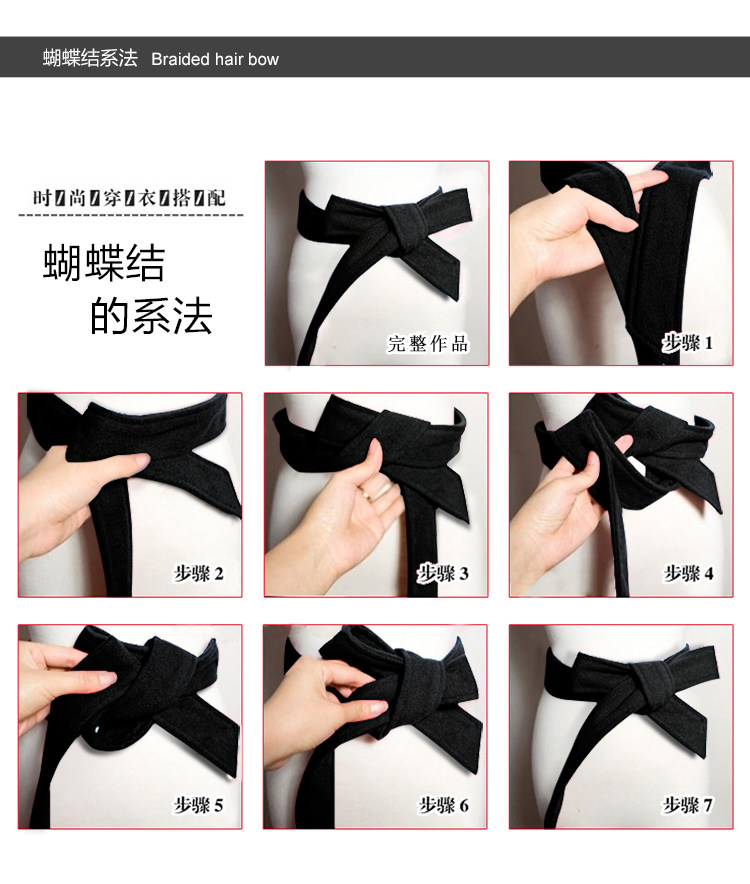 蝴蝶结系法 Braided hair bow

时/尚/穿/衣/搭/配

蝴蝶结
的系法

完整作品

步骤 1

步骤 2

步骤 3

步骤 4

步骤 5

步骤 6

步骤 7