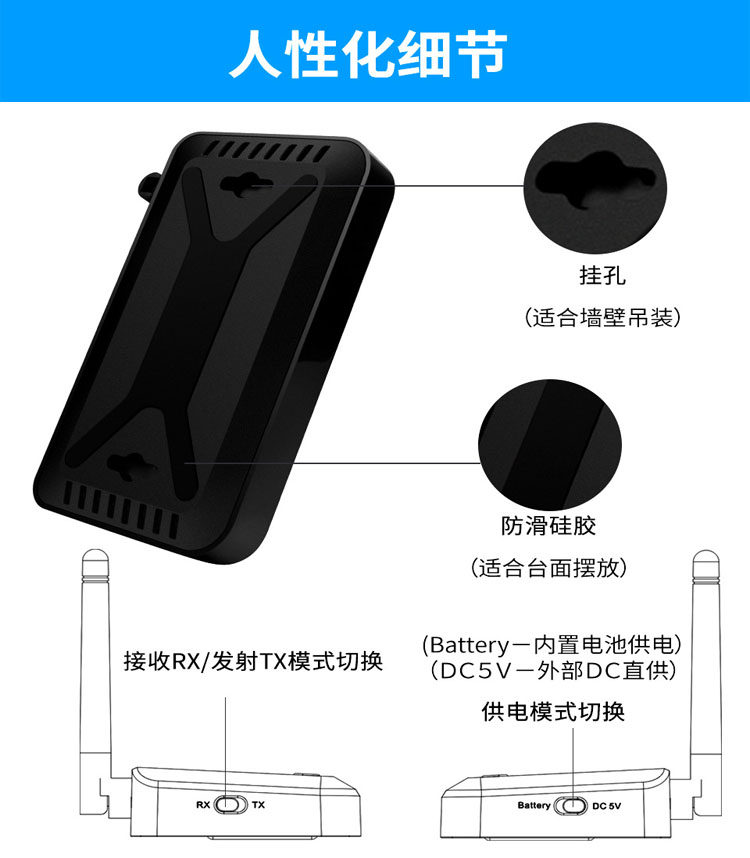 人性化细节

挂孔
（适合墙壁吊装）

防滑硅胶
（适合台面摆放）

接收RX/发射TX模式切换

RX TX

(Battery一内置电池供电)
（DC5V一外部DC直供）
供电模式切换

Battery DC 5V