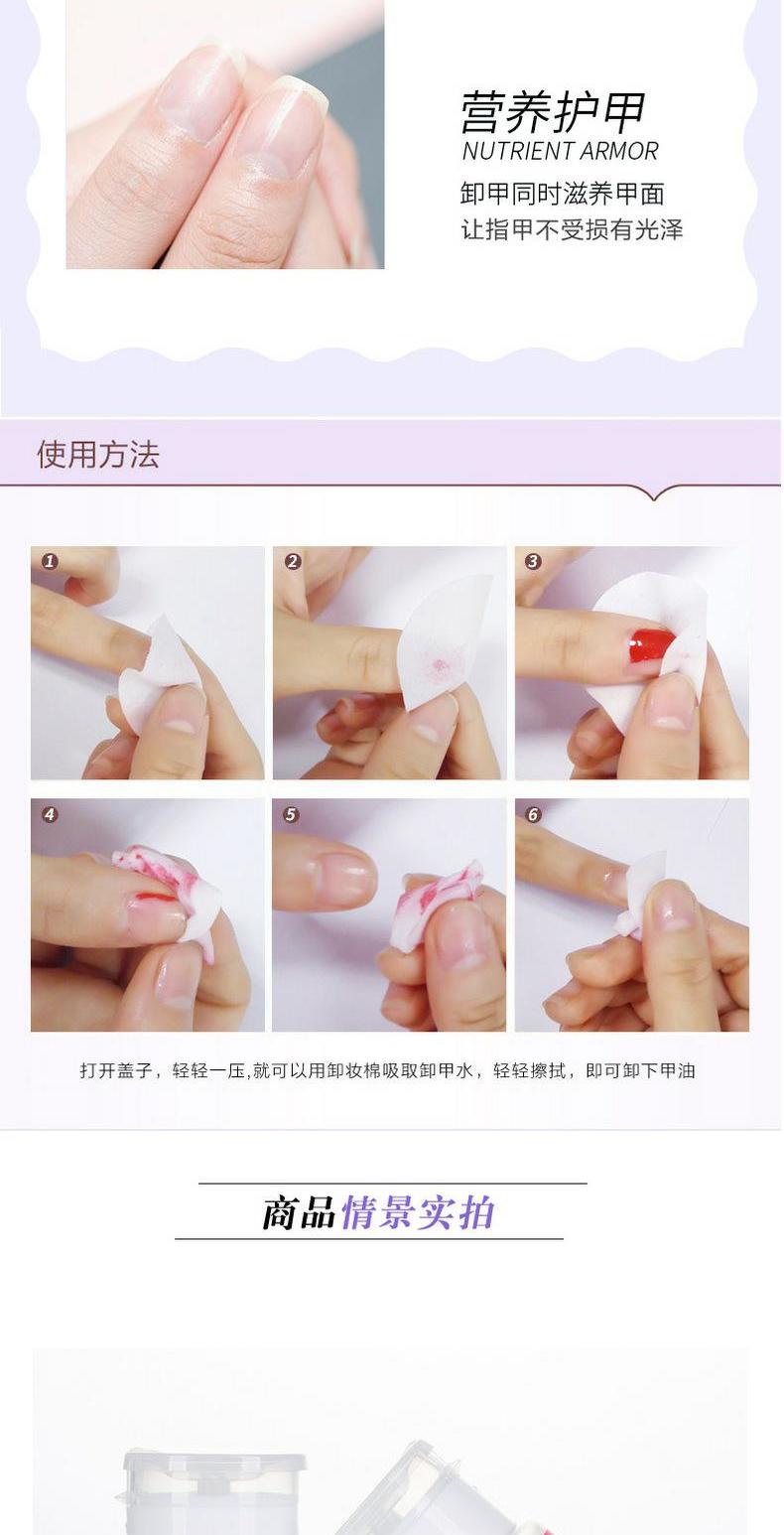 营养护甲
NUTRIENT ARMOR
卸甲同时滋养甲面
让指甲不受损有光泽

使用方法

1

2

3

4

5

6

打开盖子，轻轻一压,就可以用卸妆棉吸取卸甲水，轻轻擦拭，即可卸下甲油

商品情景实拍