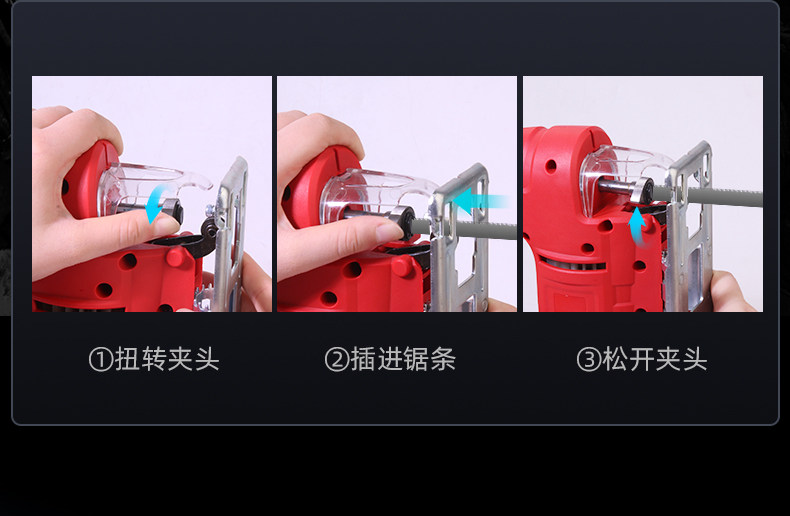 ①扭转夹头

②插进锯条

③松开夹头