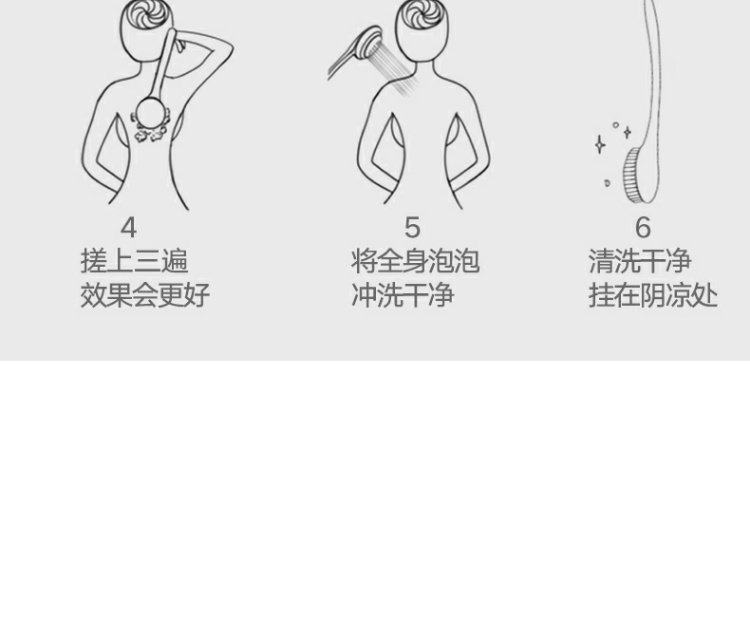 4
搓上三遍
效果会更好

5
将全身泡泡
冲洗干净

6
清洗干净
挂在阴凉处