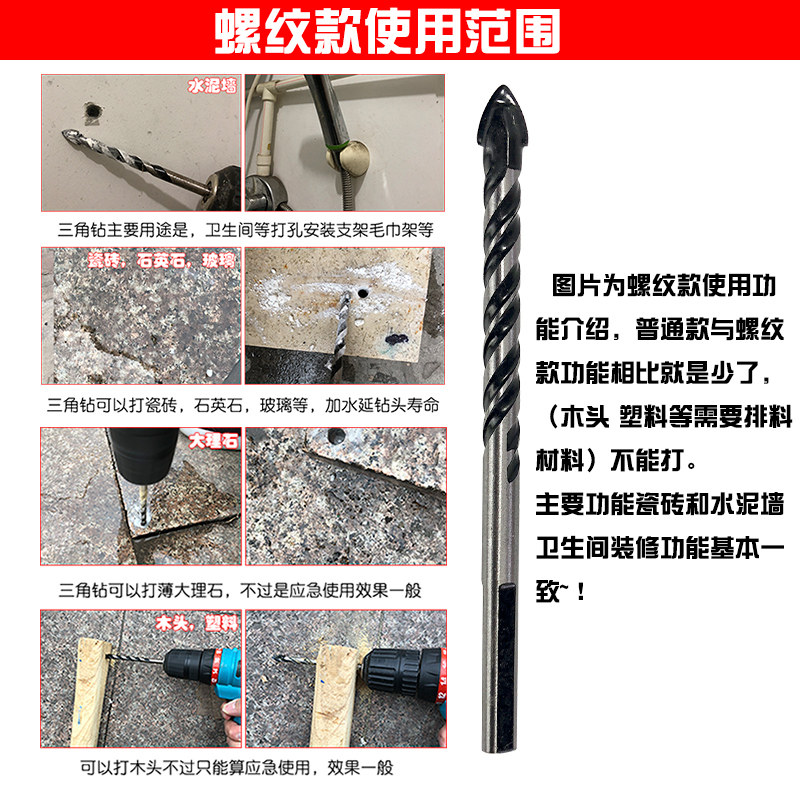 螺纹款使用范围

水泥墙

三角钻主要用途是，卫生间等打孔安装支架毛巾架等

瓷砖，石英石，玻璃

三角钻可以打瓷砖，石英石，玻璃等，加水延钻头寿命

大理石

三角钻可以打薄大理石，不过是应急使用效果一般

木头，塑料

可以打木头不过只能算应急使用，效果一般

图片为螺纹款使用功能介绍，普通款与螺纹款功能相比就是少了，（木头 塑料等需要排料材料）不能打。
主要功能瓷砖和水泥墙卫生间装修功能基本一致~！