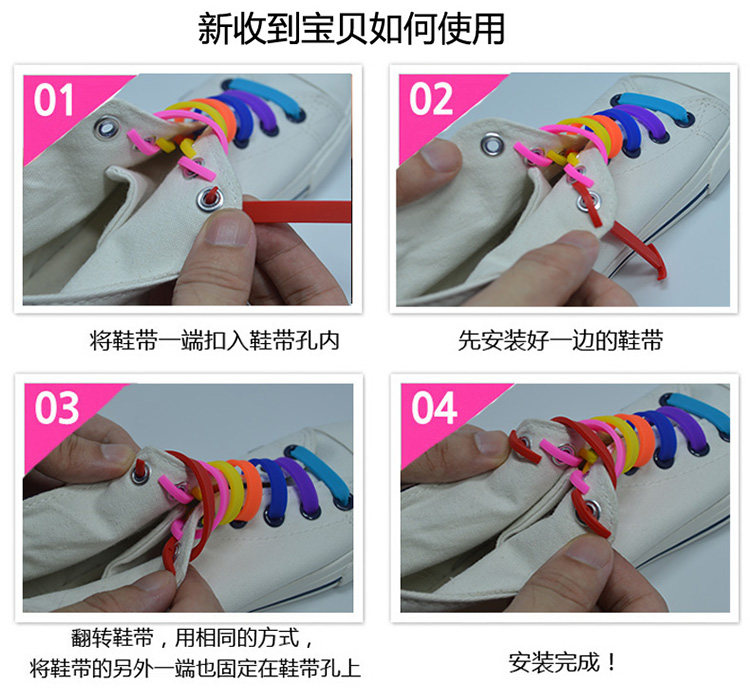 新收到宝贝如何使用

01

将鞋带一端扣入鞋带孔内

02

先安装好一边的鞋带

03

翻转鞋带，用相同的方式，
将鞋带的另外一端也固定在鞋带孔上

04

安装完成！