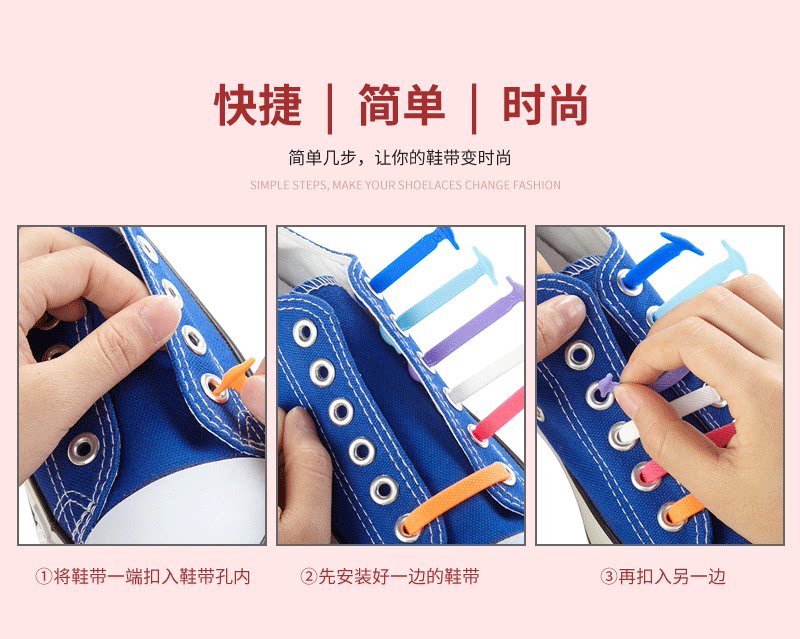 快捷 | 简单 | 时尚

简单几步，让你的鞋带变时尚

SIMPLE STEPS, MAKE YOUR SHOELACES CHANGE FASHION

①将鞋带一端扣入鞋带孔内

②先安装好一边的鞋带

③再扣入另一边