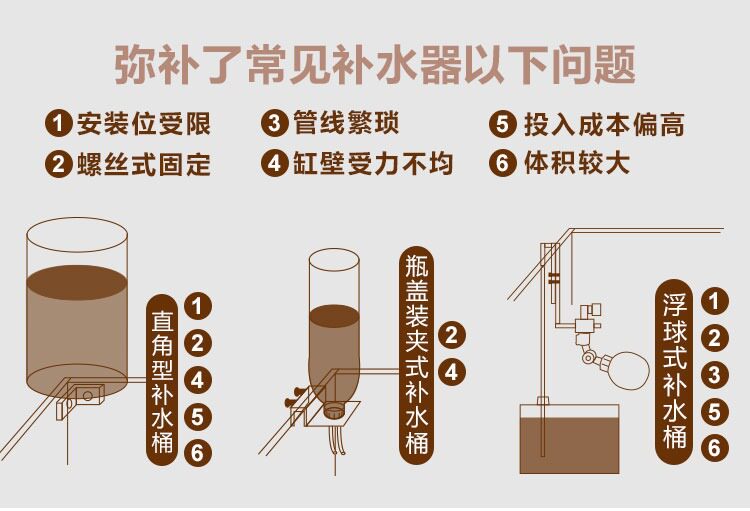 弥补了常见补水器以下问题

1 安装位受限
2 螺丝式固定
3 管线繁琐
4 缸壁受力不均
5 投入成本偏高
6 体积较大

直角型补水桶
1
2
4
5
6

瓶盖装夹式补水桶
2
4

浮球式补水桶
1
2
3
5
6