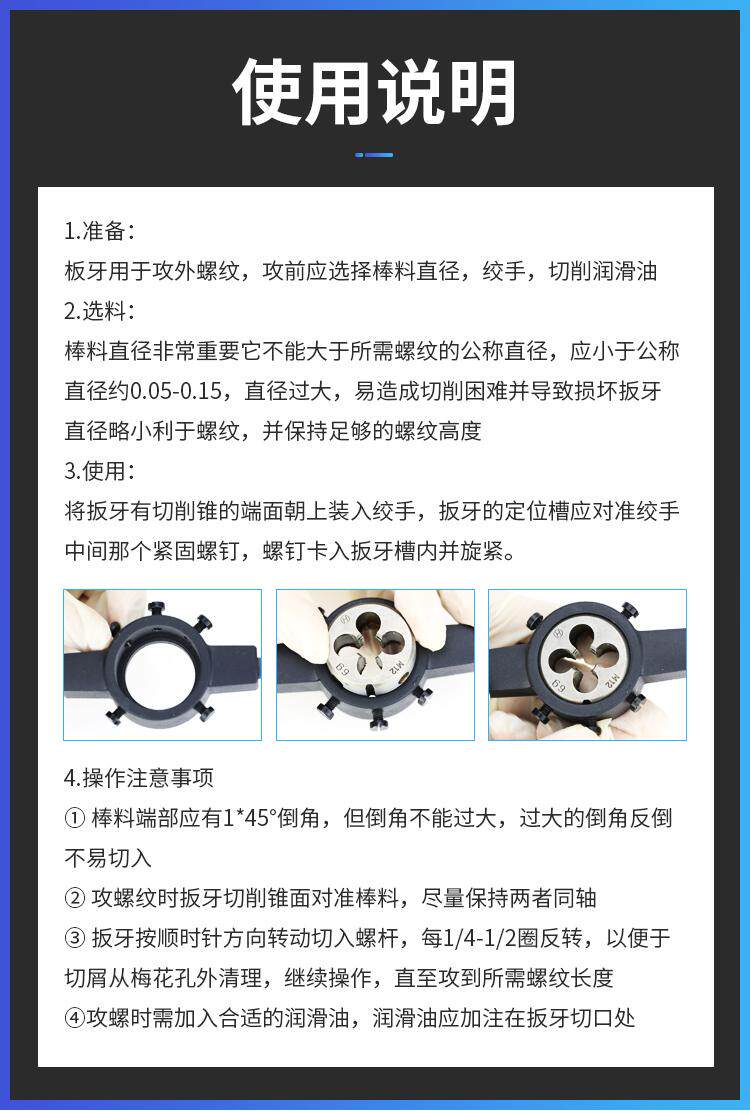 使用说明

1.准备:
板牙用于攻外螺纹，攻前应选择棒料直径，绞手，切削润滑油
2.选料:
棒料直径非常重要它不能大于所需螺纹的公称直径，应小于公称直径约0.05-0.15，直径过大，易造成切削困难并导致损坏扳牙直径略小利于螺纹，并保持足够的螺纹高度
3.使用:
将扳牙有切削锥的端面朝上装入绞手，扳牙的定位槽应对准绞手中间那个紧固螺钉，螺钉卡入扳牙槽内并旋紧。

6g M12

6g M12

4.操作注意事项
① 棒料端部应有1*45°倒角，但倒角不能过大，过大的倒角反倒不易切入
② 攻螺纹时扳牙切削锥面对准棒料，尽量保持两者同轴
③ 扳牙按顺时针方向转动切入螺杆，每1/4-1/2圈反转，以便于切屑从梅花孔外清理，继续操作，直至攻到所需螺纹长度
④攻螺时需加入合适的润滑油，润滑油应加注在扳牙切口处