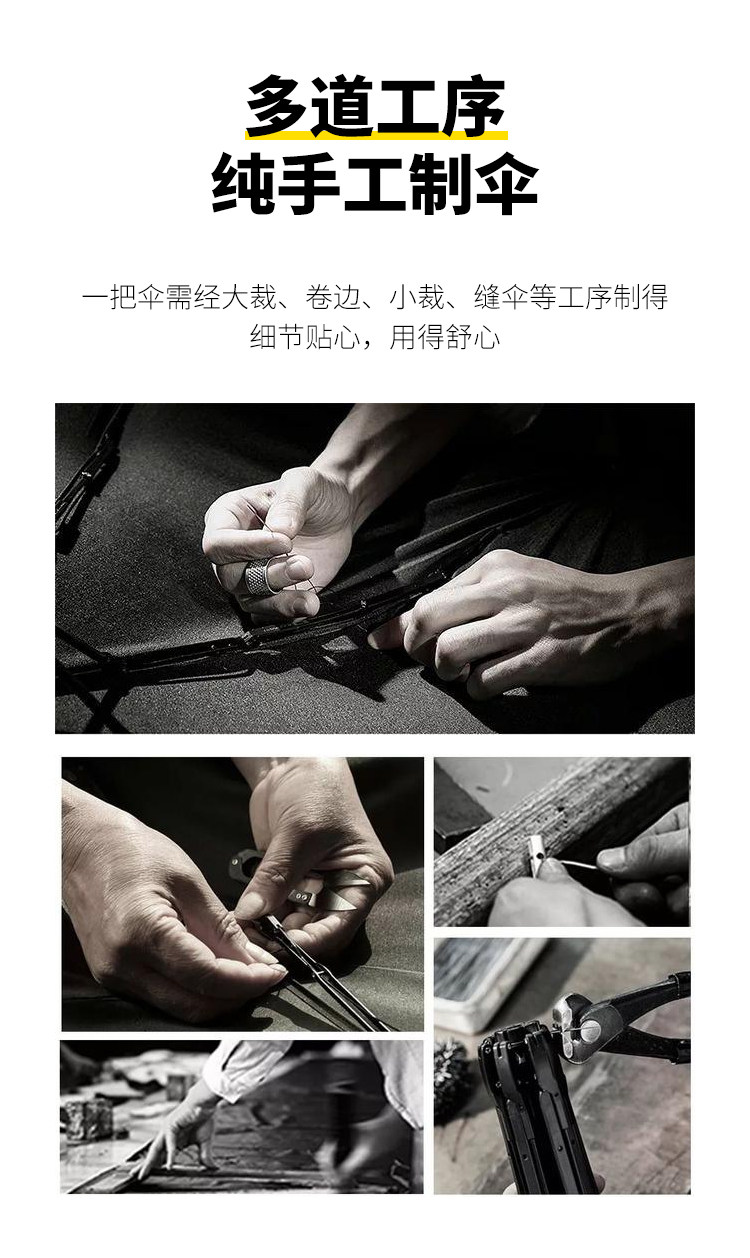 多道工序
纯手工制伞

一把伞需经大裁、卷边、小裁、缝伞等工序制得
细节贴心，用得舒心