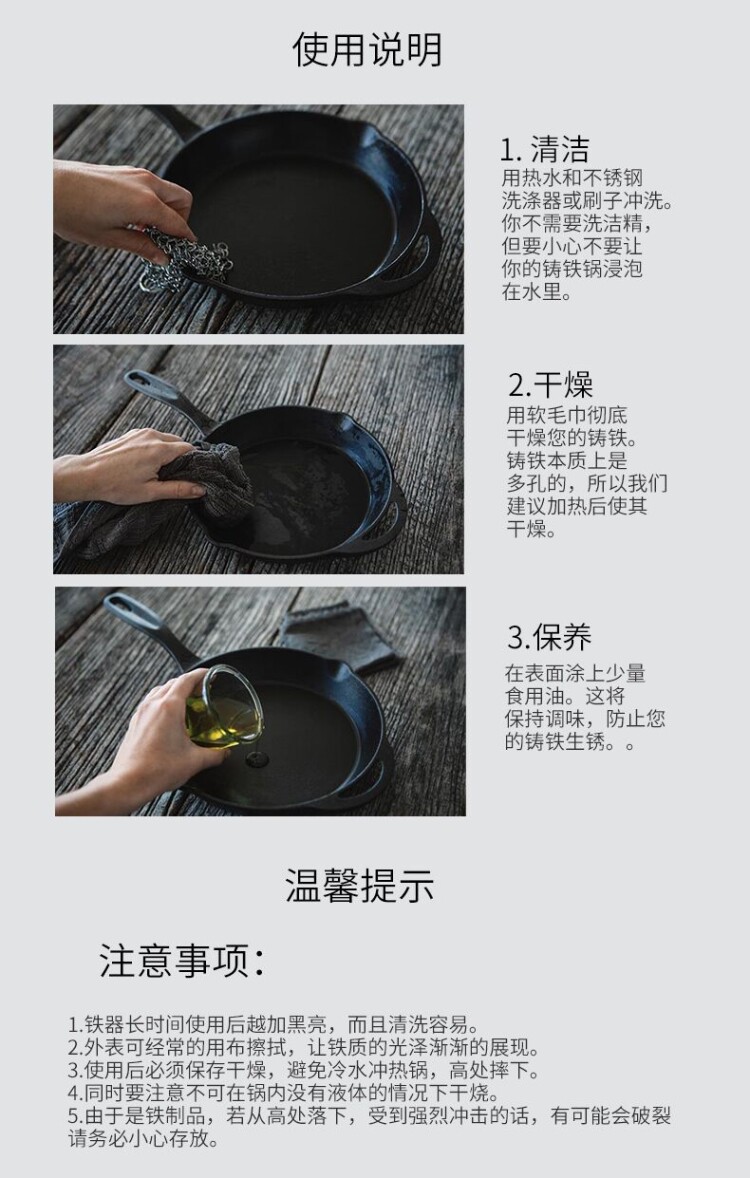 使用说明

1. 清洁
用热水和不锈钢洗涤器或刷子冲洗。你不需要洗洁精，但要小心不要让你的铸铁锅浸泡在水里。

2.干燥
用软毛巾彻底干燥您的铸铁。铸铁本质上是多孔的，所以我们建议加热后使其干燥。

3.保养
在表面涂上少量食用油。这将保持调味，防止您的铸铁生锈。。

温馨提示

注意事项：

1.铁器长时间使用后越加黑亮，而且清洗容易。
2.外表可经常的用布擦拭，让铁质的光泽渐渐的展现。
3.使用后必须保存干燥，避免冷水冲热锅，高处摔下。
4.同时要注意不可在锅内没有液体的情况下干烧。
5.由于是铁制品，若从高处落下，受到强烈冲击的话，有可能会破裂请务必小心存放。