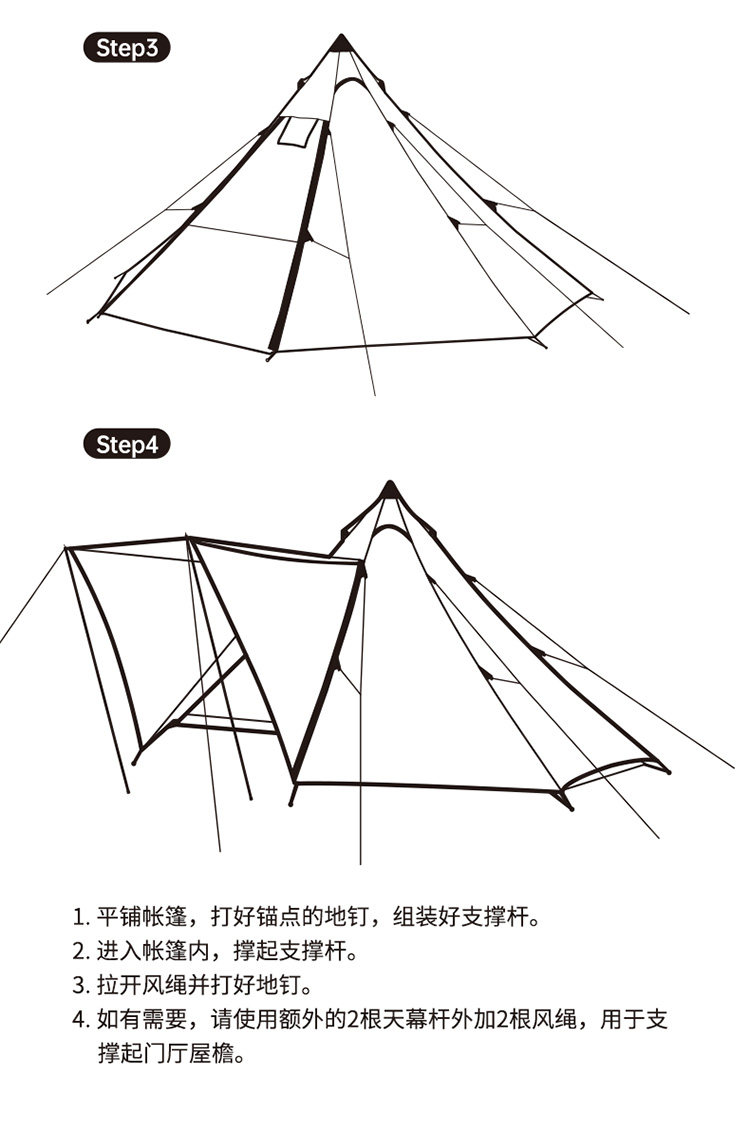 Step3

Step4

1. 平铺帐篷，打好锚点的地钉，组装好支撑杆。
2. 进入帐篷内，撑起支撑杆。
3. 拉开风绳并打好地钉。
4. 如有需要，请使用额外的2根天幕杆外加2根风绳，用于支撑起门厅屋檐。