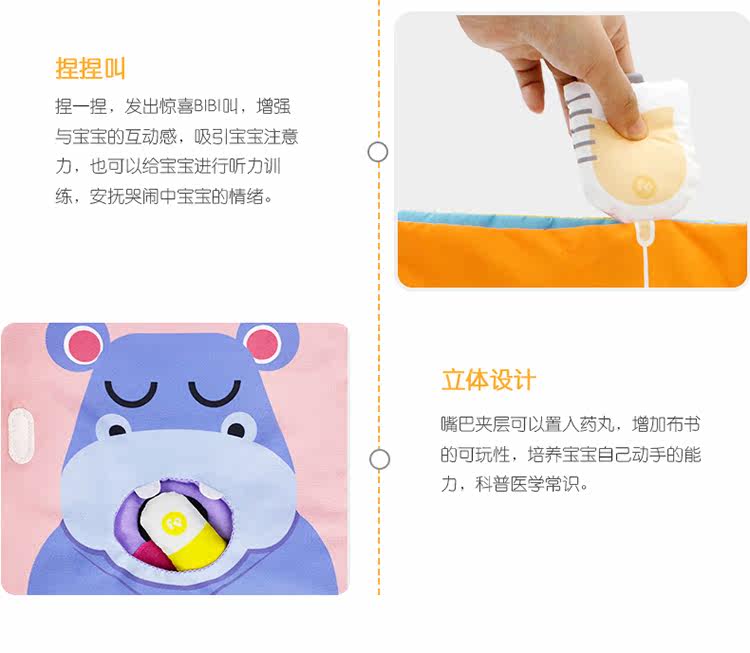 捏捏叫

捏一捏，发出惊喜BIBI叫，增强与宝宝的互动感，吸引宝宝注意力，也可以给宝宝进行听力训练，安抚哭闹中宝宝的情绪。

立体设计

嘴巴夹层可以置入药丸，增加布书的可玩性，培养宝宝自己动手的能力，科普医学常识。