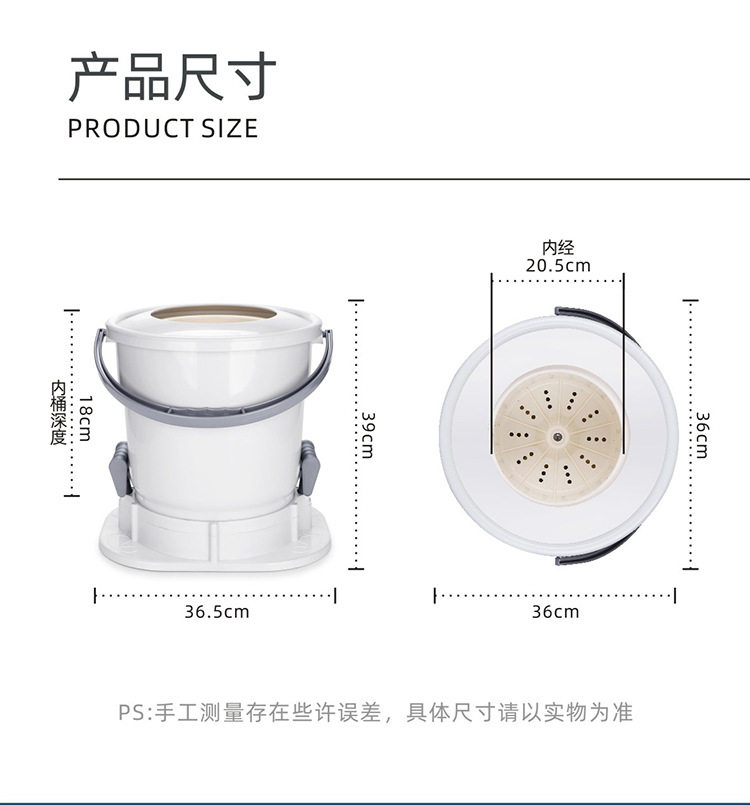 产品尺寸
PRODUCT SIZE

内桶深度
18cm

39cm

36.5cm

内经
20.5cm

36cm

36cm

PS:手工测量存在些许误差，具体尺寸请以实物为准