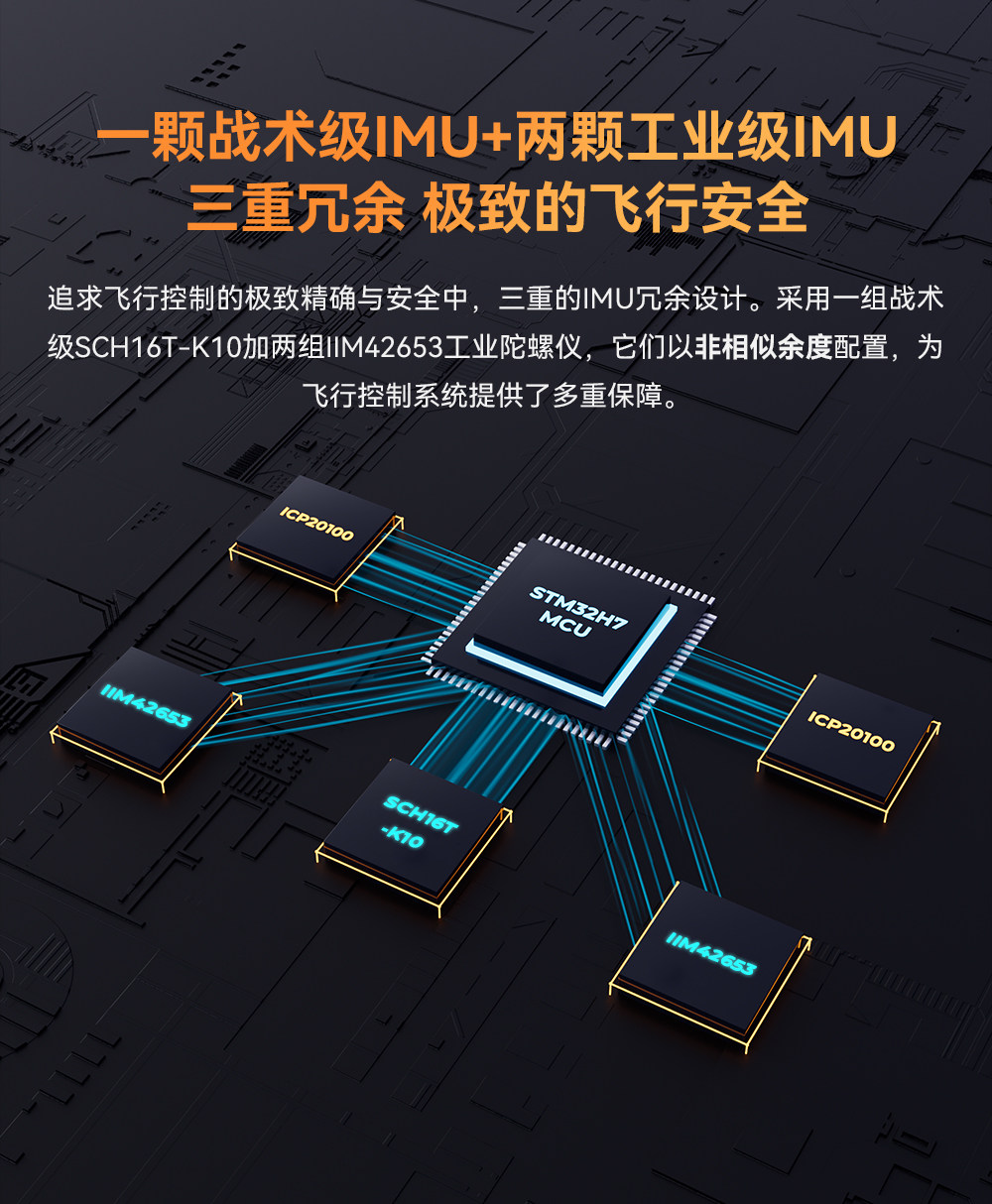 一颗战术级IMU+两颗工业级IMU
三重冗余 极致的飞行安全

追求飞行控制的极致精确与安全中，三重的IMU冗余设计。采用一组战术级SCH16T-K10加两组IIM42653工业陀螺仪，它们以非相似余度配置，为飞行控制系统提供了多重保障。

ICP20100

STM32H7
MCU

IIM42653

ICP20100

SCH16T
-K10

IIM42653