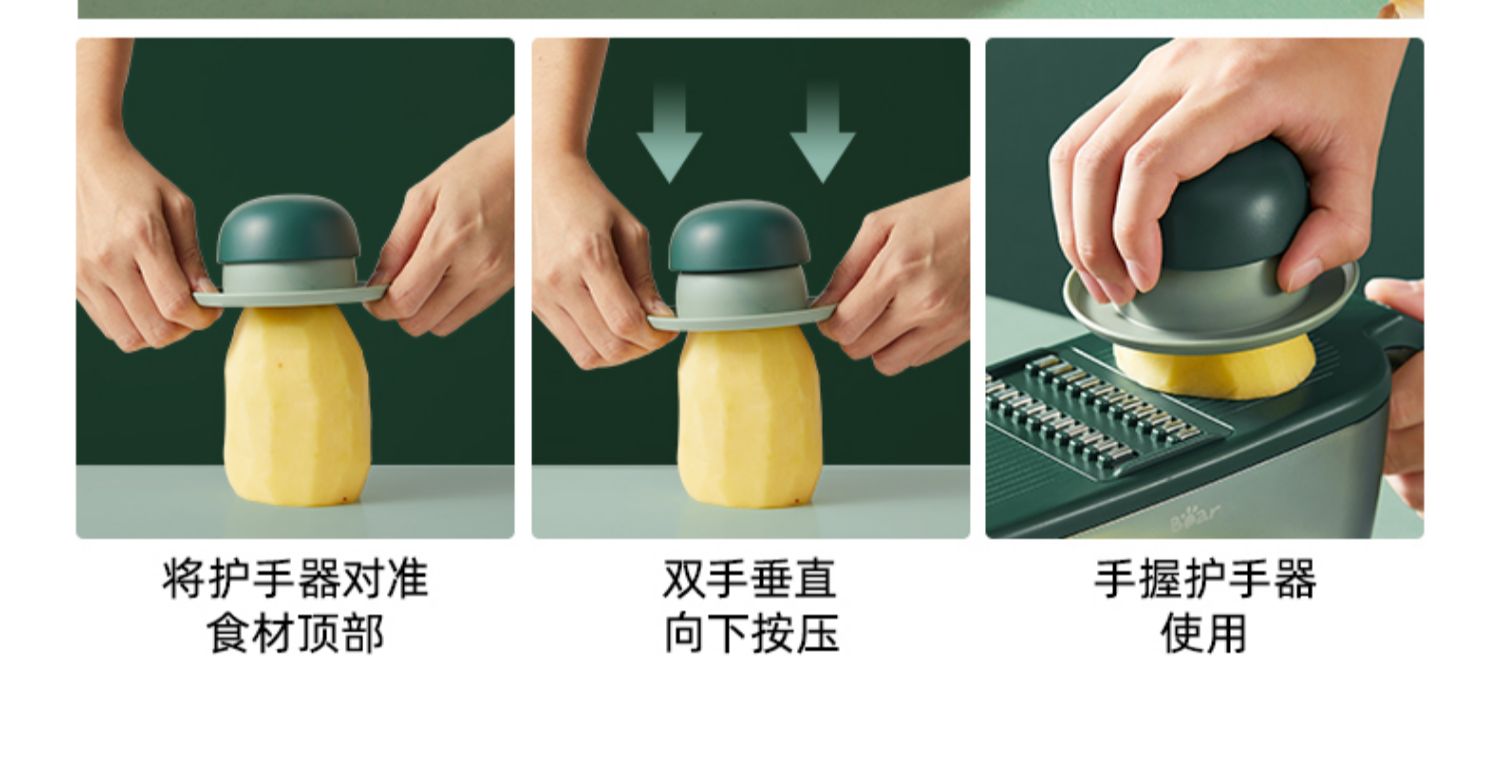 Bear

将护手器对准
食材顶部

双手垂直
向下按压

手握护手器
使用