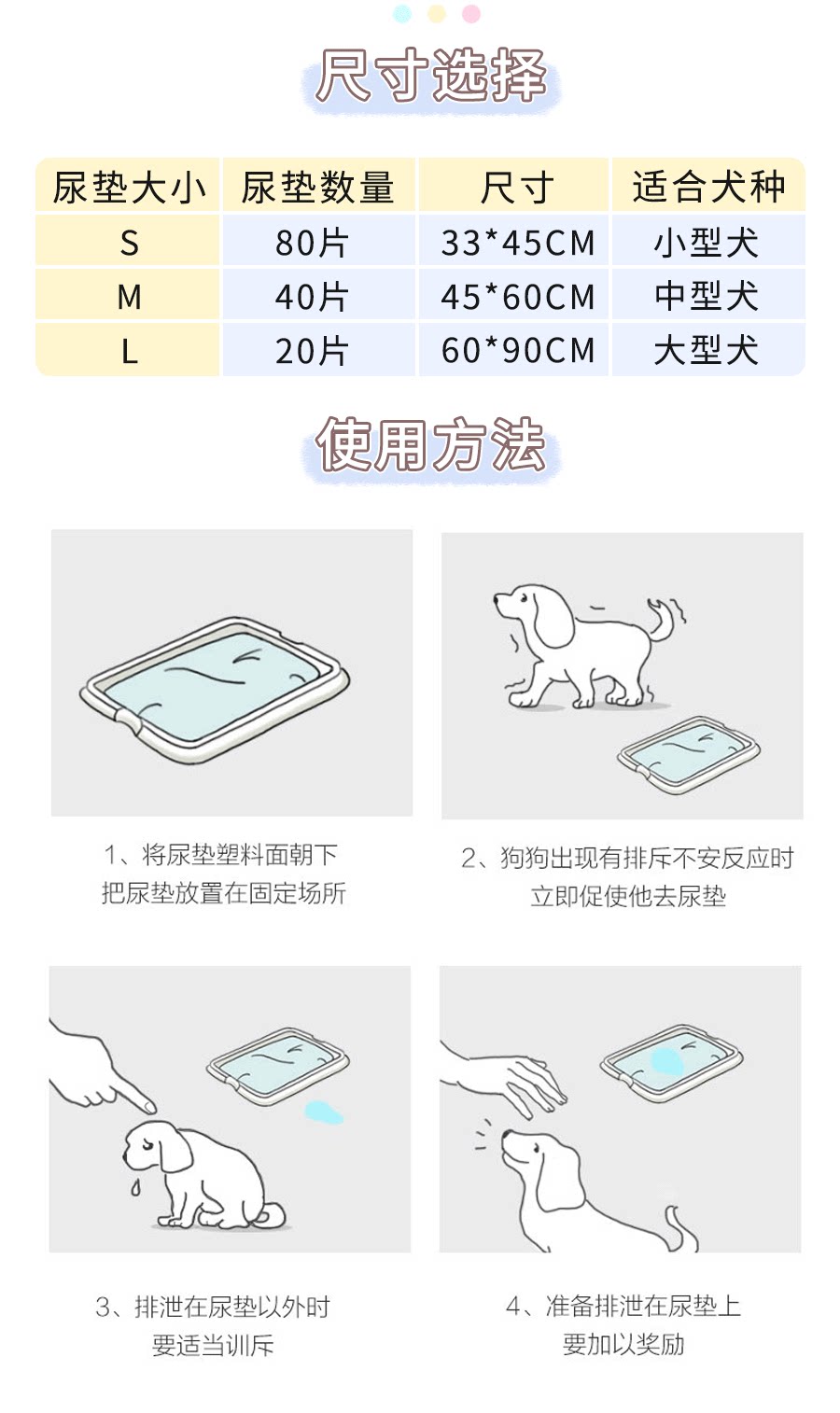 尺寸选择

| 尿垫大小 | 尿垫数量 | 尺寸 | 适合犬种 |
|---|---|---|---|
| S | 80片 | 33*45CM | 小型犬 |
| M | 40片 | 45*60CM | 中型犬 |
| L | 20片 | 60*90CM | 大型犬 |

使用方法

1、将尿垫塑料面朝下
把尿垫放置在固定场所

2、狗狗出现有排斥不安反应时
立即促使他去尿垫

3、排泄在尿垫以外时
要适当训斥

4、准备排泄在尿垫上
要加以奖励