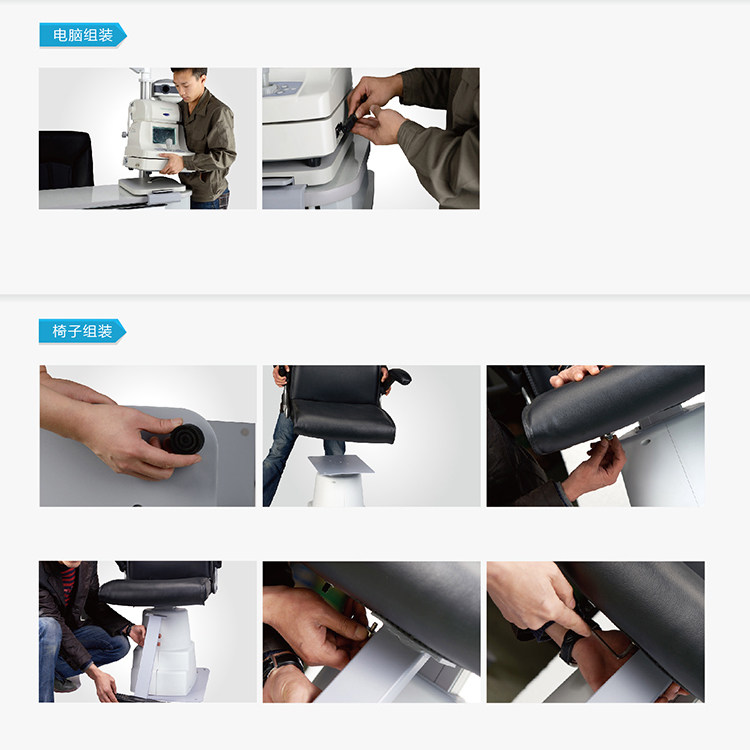 电脑组装

椅子组装