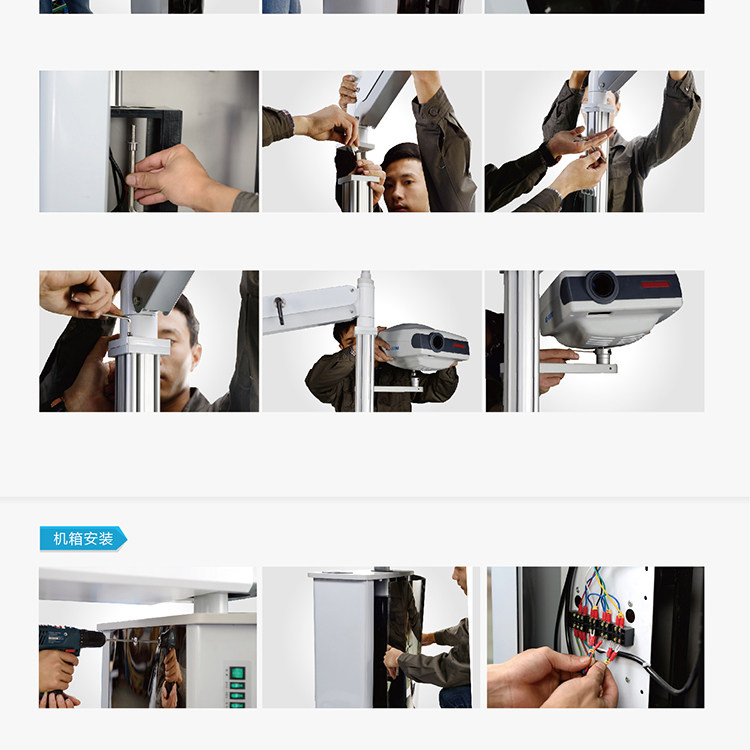 机箱安装