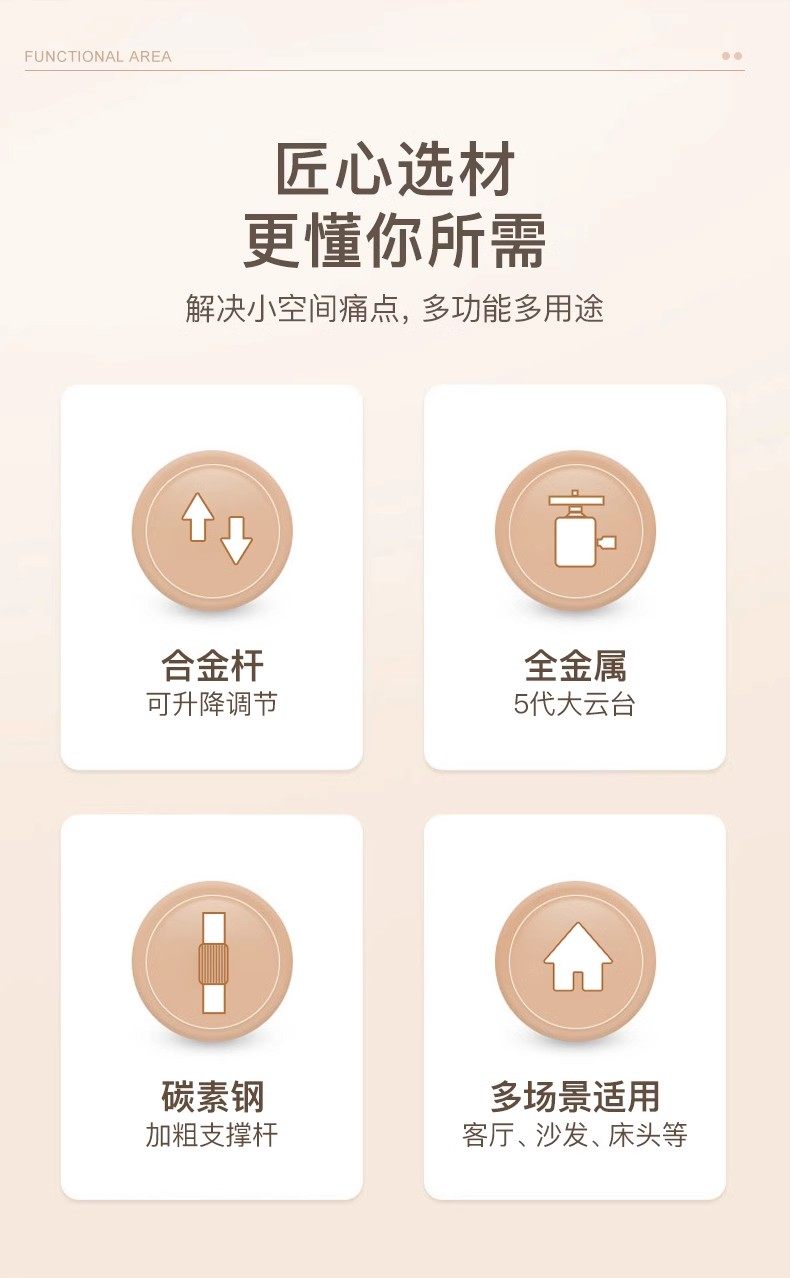 FUNCTIONAL AREA

匠心选材
更懂你所需

解决小空间痛点，多功能多用途

合金杆
可升降调节

全金属
5代大云台

碳素钢
加粗支撑杆

多场景适用
客厅、沙发、床头等