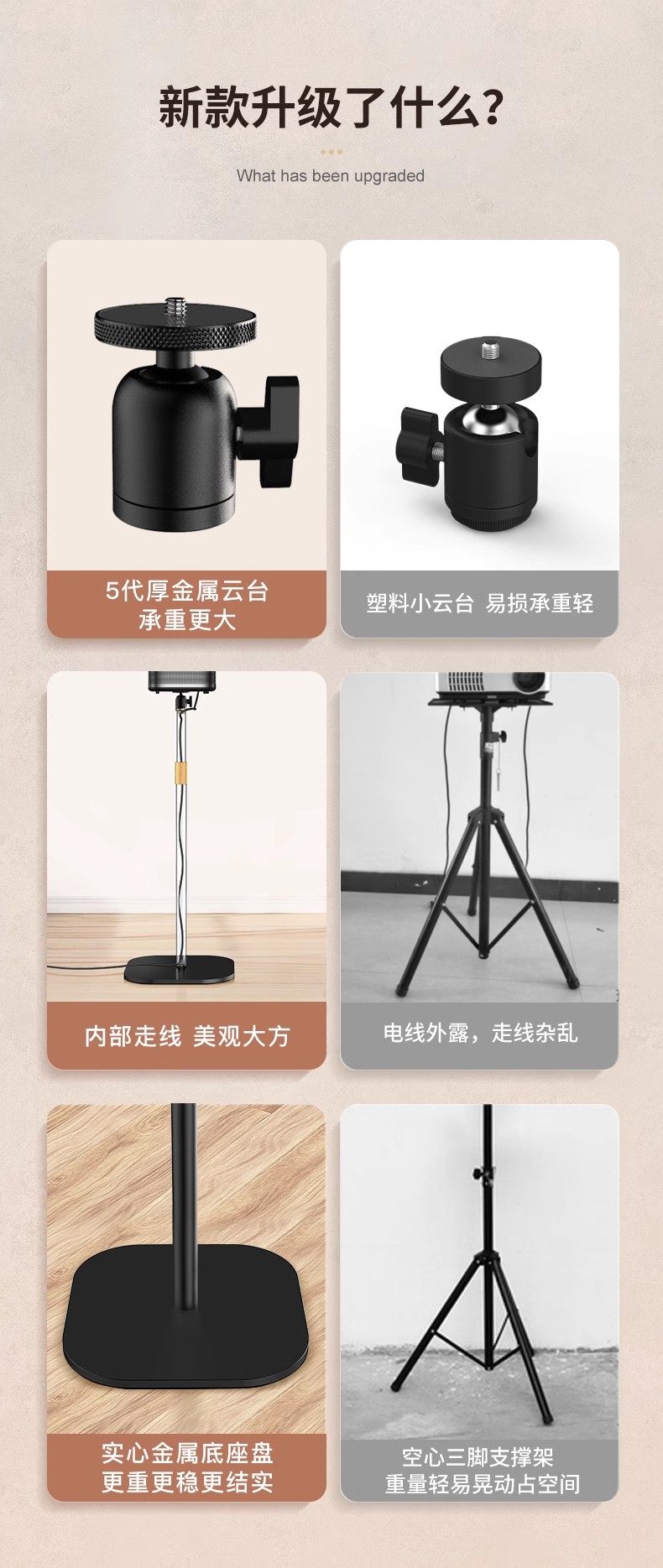 新款升级了什么?

What has been upgraded

5代厚金属云台
承重更大

塑料小云台 易损承重轻

内部走线 美观大方

电线外露，走线杂乱

实心金属底座盘
更重更稳更结实

空心三脚支撑架
重量轻易晃动占空间