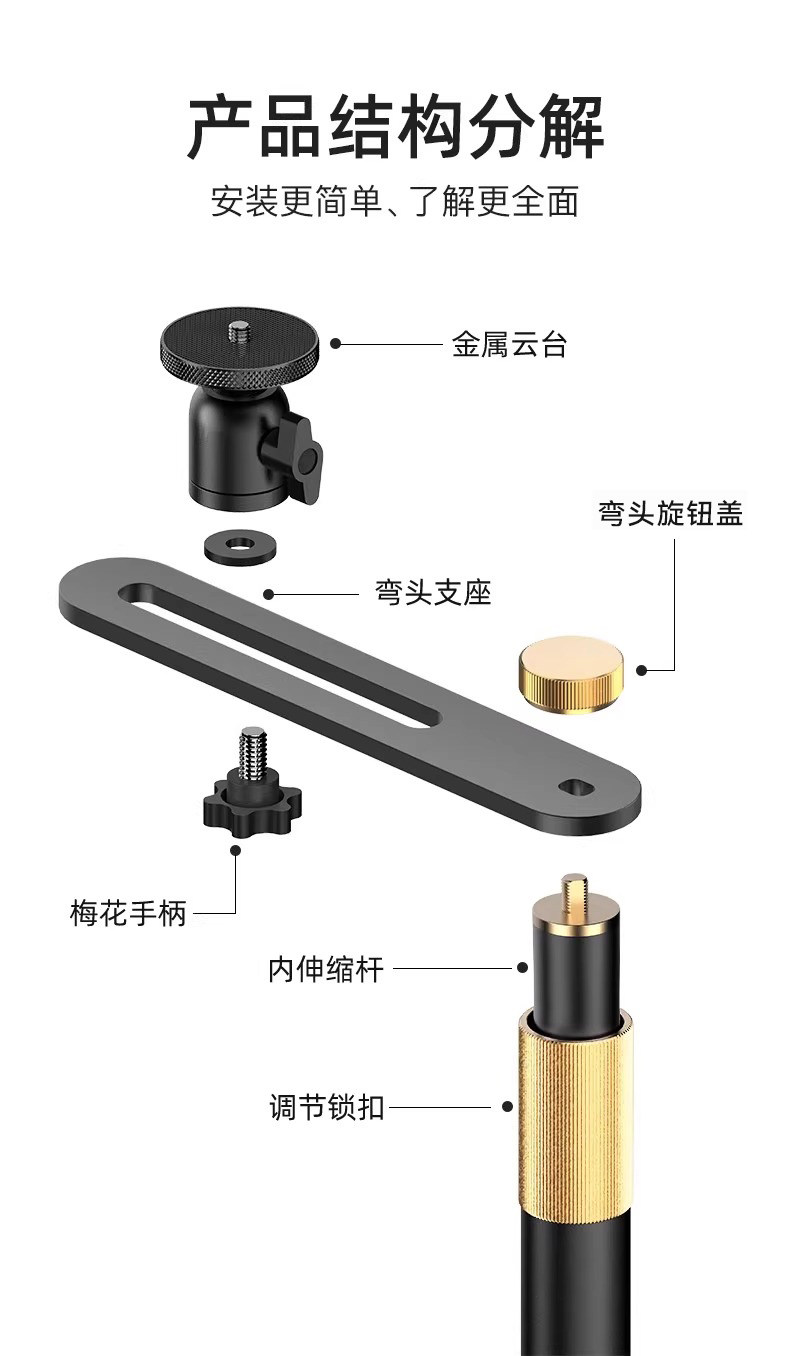 产品结构分解

安装更简单、了解更全面

金属云台

弯头旋钮盖

弯头支座

梅花手柄

内伸缩杆

调节锁扣