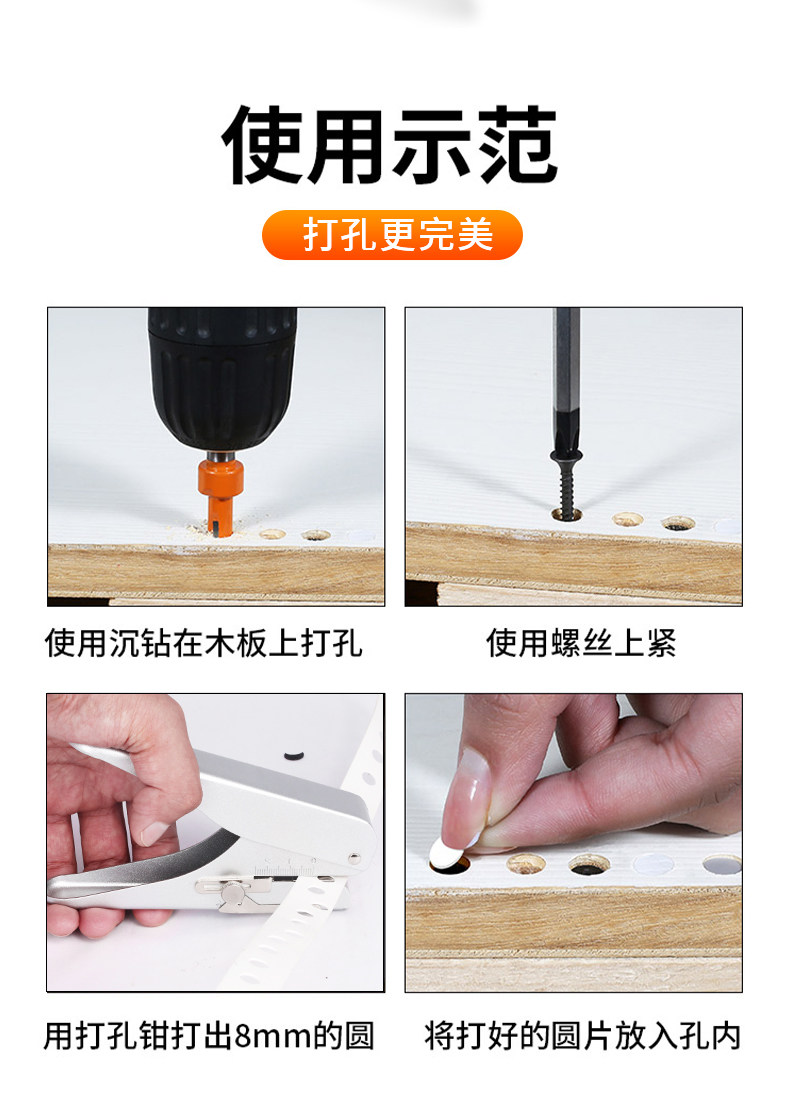 使用示范

打孔更完美

使用沉钻在木板上打孔

使用螺丝上紧

用打孔钳打出8mm的圆

将打好的圆片放入孔内