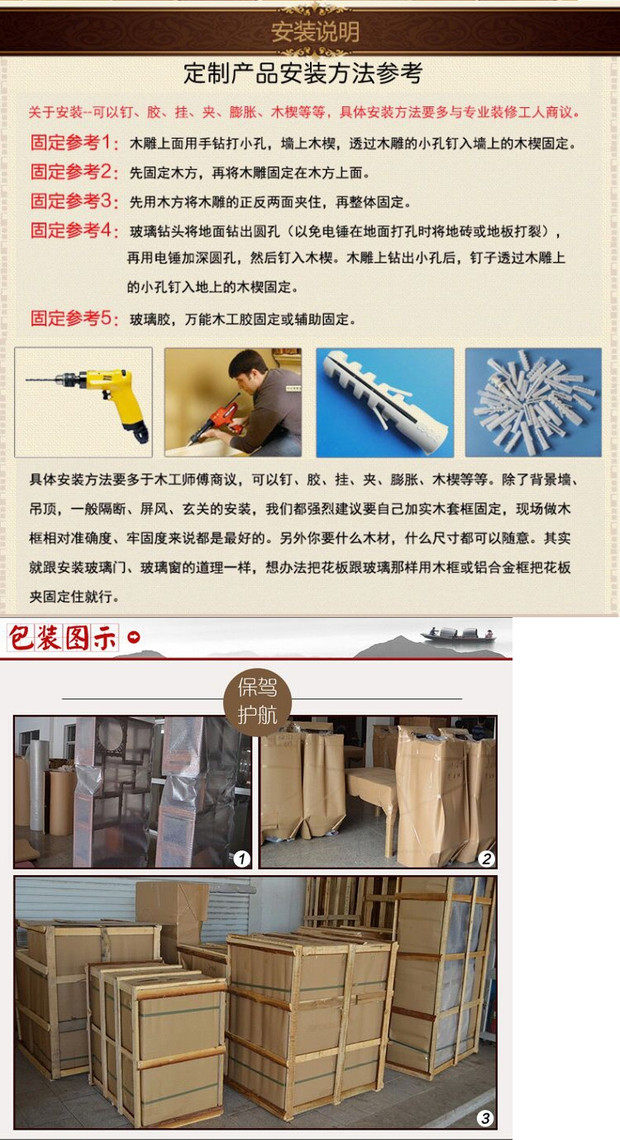 安装说明

定制产品安装方法参考

关于安装--可以钉、胶、挂、夹、膨胀、木楔等等，具体安装方法要多与专业装修工人商议。

固定参考1：木雕上面用手钻打小孔，墙上木楔，透过木雕的小孔钉入墙上的木楔固定。

固定参考2：先固定木方，再将木雕固定在木方上面。

固定参考3：先用木方将木雕的正反两面夹住，再整体固定。

固定参考4：玻璃钻头将地面钻出圆孔（以免电锤在地面打孔时将地砖或地板打裂），再用电锤加深圆孔，然后钉入木楔。木雕上钻出小孔后，钉子透过木雕上的小孔钉入地上的木楔固定。

固定参考5：玻璃胶，万能木工胶固定或辅助固定。

具体安装方法要多于木工师傅商议，可以钉、胶、挂、夹、膨胀、木楔等等。除了背景墙、吊顶，一般隔断、屏风、玄关的安装，我们都强烈建议要自己加实木套框固定，现场做木框相对准确度、牢固度来说都是最好的。另外你要什么木材，什么尺寸都可以随意。其实就跟安装玻璃门、玻璃窗的道理一样，想办法把花板跟玻璃那样用木框或铝合金框把花板夹固定住就行。

包装图示

保驾护航

1

2

3