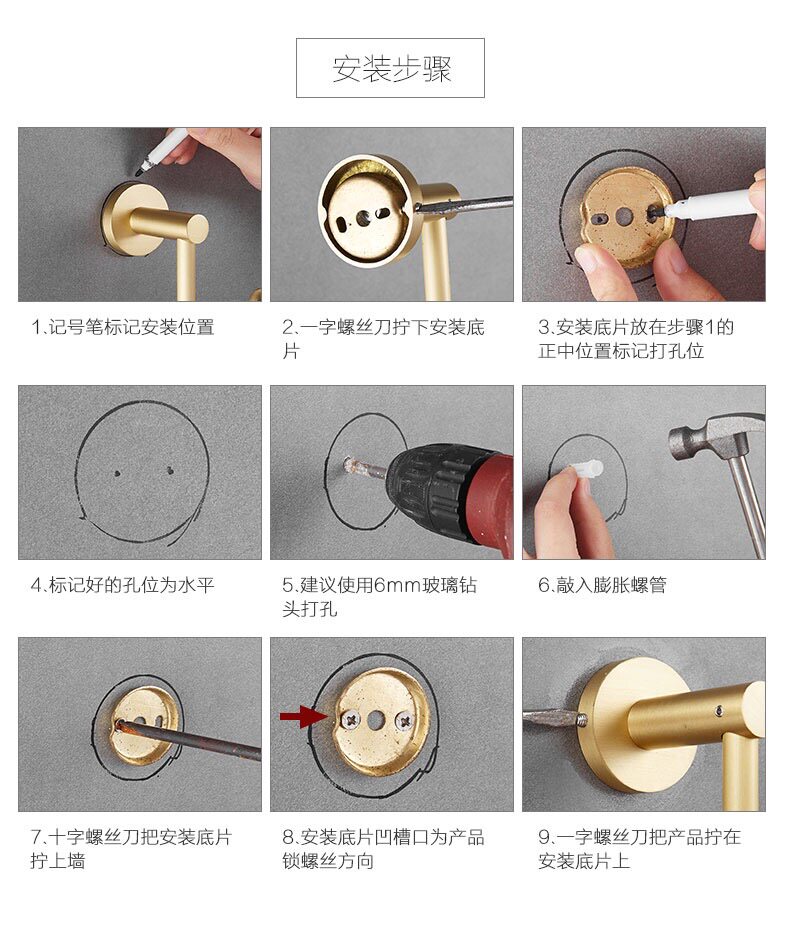 安装步骤

1.记号笔标记安装位置

2.一字螺丝刀拧下安装底片

3.安装底片放在步骤1的正中位置标记打孔位

4.标记好的孔位为水平

5.建议使用6mm玻璃钻头打孔

6.敲入膨胀螺管

7.十字螺丝刀把安装底片拧上墙

8.安装底片凹槽口为产品锁螺丝方向

9.一字螺丝刀把产品拧在安装底片上