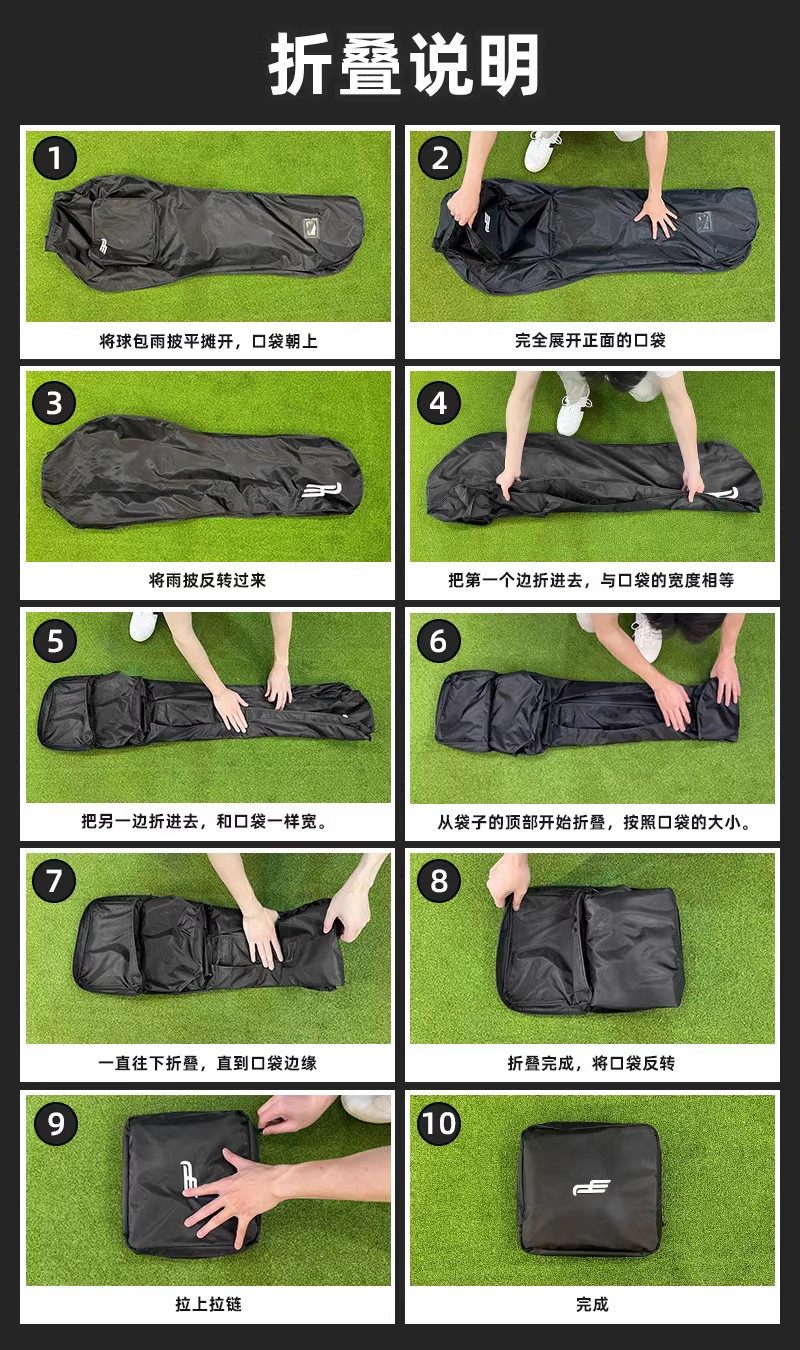 折叠说明

1
将球包雨披平摊开，口袋朝上

2
完全展开正面的口袋

3
将雨披反转过来

4
把第一个边折进去，与口袋的宽度相等

5
把另一边折进去，和口袋一样宽。

6
从袋子的顶部开始折叠，按照口袋的大小。

7
一直往下折叠，直到口袋边缘

8
折叠完成，将口袋反转

9
拉上拉链

10
完成