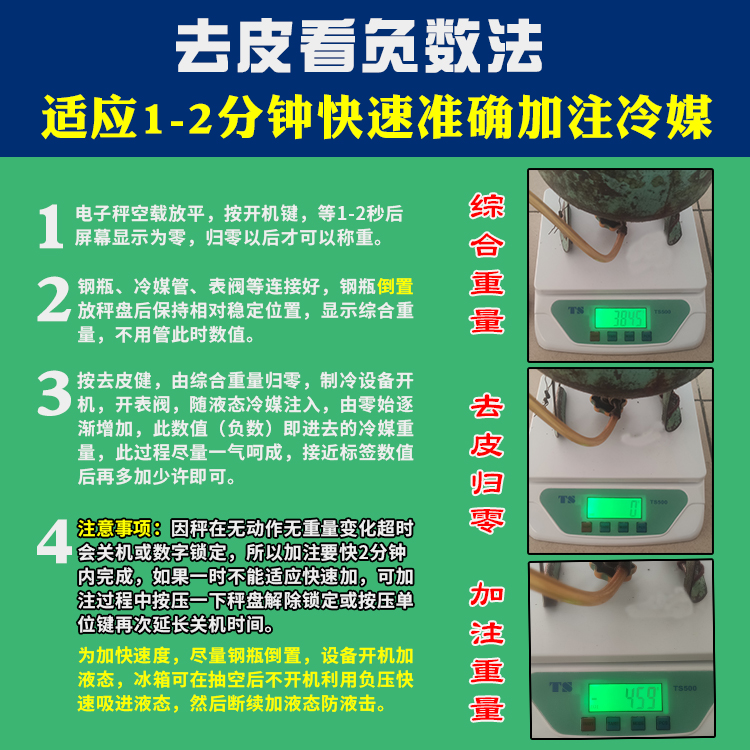 去皮看负数法
适应1-2分钟快速准确加注冷媒

1 电子秤空载放平，按开机键，等1-2秒后屏幕显示为零，归零以后才可以称重。

2 钢瓶、冷媒管、表阀等连接好，钢瓶倒置放秤盘后保持相对稳定位置，显示综合重量，不用管此时数值。

3 按去皮健，由综合重量归零，制冷设备开机，开表阀，随液态冷媒注入，由零始逐渐增加，此数值（负数）即进去的冷媒重量，此过程尽量一气呵成，接近标签数值后再多加少许即可。

4 注意事项：因秤在无动作无重量变化超时会关机或数字锁定，所以加注要快2分钟内完成，如果一时不能适应快速加，可加注过程中按压一下秤盘解除锁定或按压单位键再次延长关机时间。

为加快速度，尽量钢瓶倒置，设备开机加液态，冰箱可在抽空后不开机利用负压快速吸进液态，然后断续加液态防液击。

综合重量

TS TS500 3845

去皮归零

TS TS500 0

加注重量

TS TS500 - 459