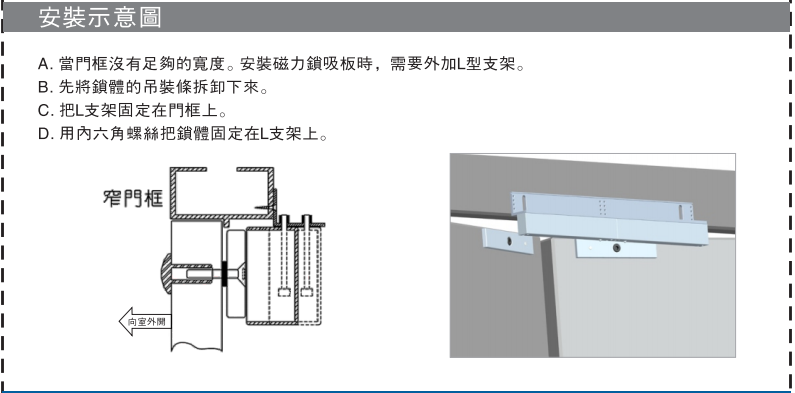 安裝示意圖

A. 當門框沒有足夠的寬度。安裝磁力鎖吸板時，需要外加L型支架。
B. 先將鎖體的吊裝條拆卸下來。
C. 把L支架固定在門框上。
D. 用內六角螺絲把鎖體固定在L支架上。

窄門框

向室外開