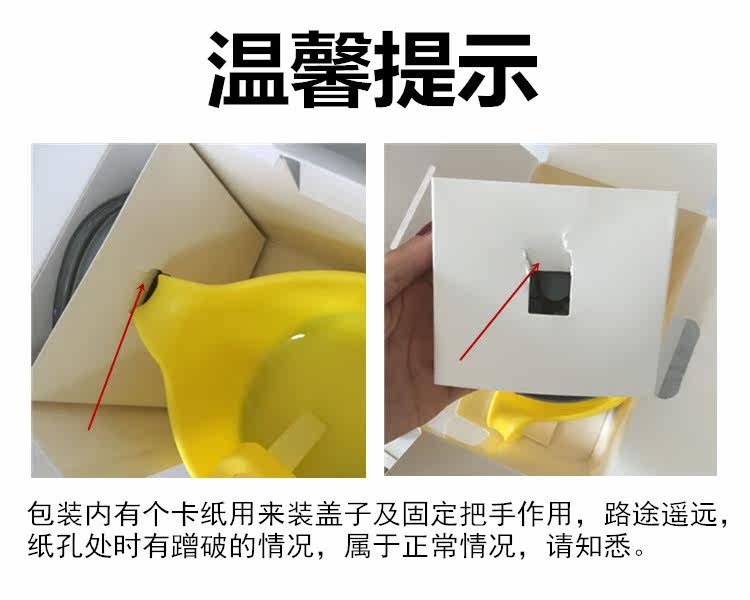 温馨提示

包装内有个卡纸用来装盖子及固定把手作用，路途遥远，纸孔处时有蹭破的情况，属于正常情况，请知悉。