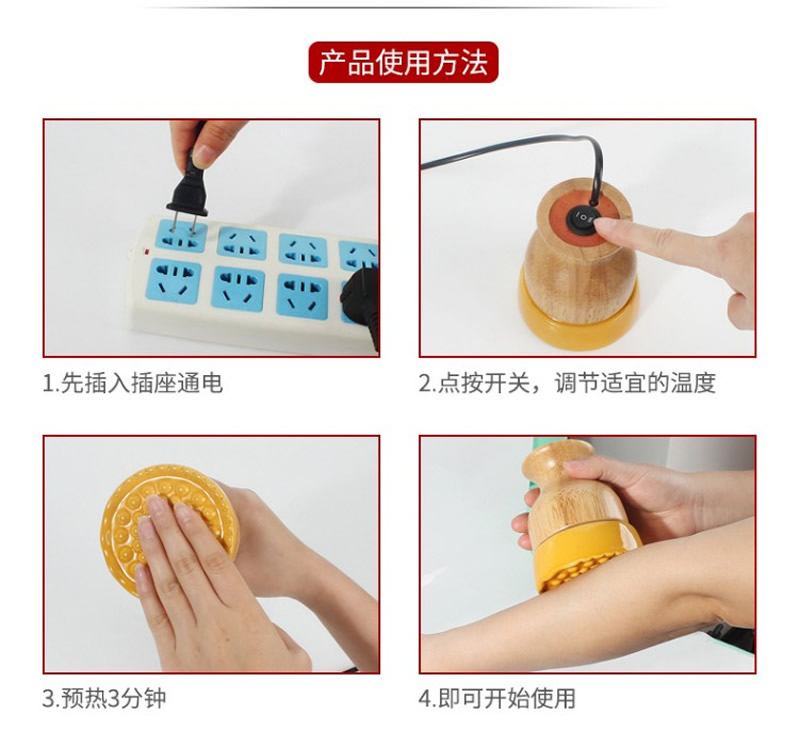 产品使用方法

1.先插入插座通电

2.点按开关，调节适宜的温度

3.预热3分钟

4.即可开始使用