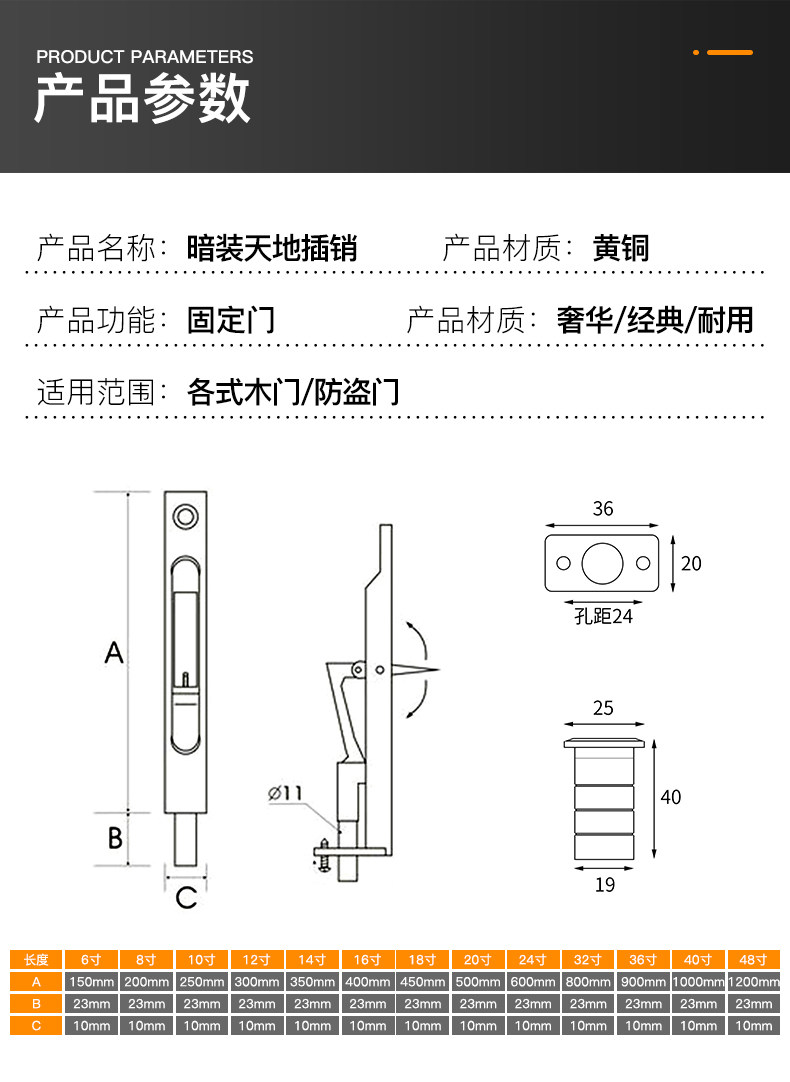 PRODUCT PARAMETERS
产品参数

产品名称：暗装天地插销　　产品材质：黄铜

产品功能：固定门　　产品材质：奢华/经典/耐用

适用范围：各式木门/防盗门

A
B
C
Ø11
36
20
孔距24
25
40
19

| 长度 | 6寸 | 8寸 | 10寸 | 12寸 | 14寸 | 16寸 | 18寸 | 20寸 | 24寸 | 32寸 | 36寸 | 40寸 | 48寸 |
|---|---|---|---|---|---|---|---|---|---|---|---|---|---|
| A | 150mm | 200mm | 250mm | 300mm | 350mm | 400mm | 450mm | 500mm | 600mm | 800mm | 900mm | 1000mm | 1200mm |
| B | 23mm | 23mm | 23mm | 23mm | 23mm | 23mm | 23mm | 23mm | 23mm | 23mm | 23mm | 23mm | 23mm |
| C | 10mm | 10mm | 10mm | 10mm | 10mm | 10mm | 10mm | 10mm | 10mm | 10mm | 10mm | 10mm | 10mm |