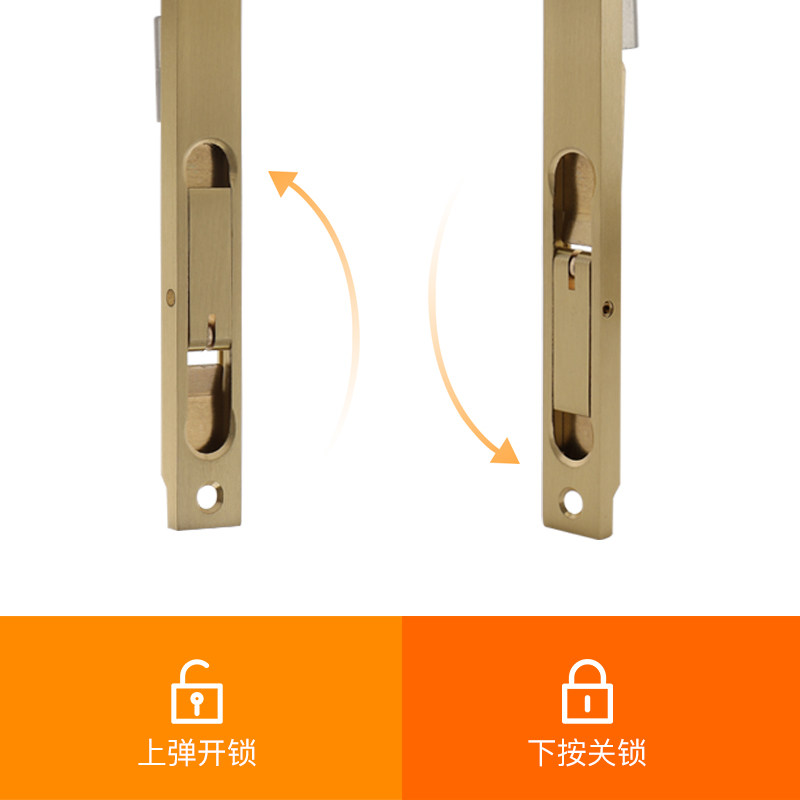 上弹开锁

下按关锁