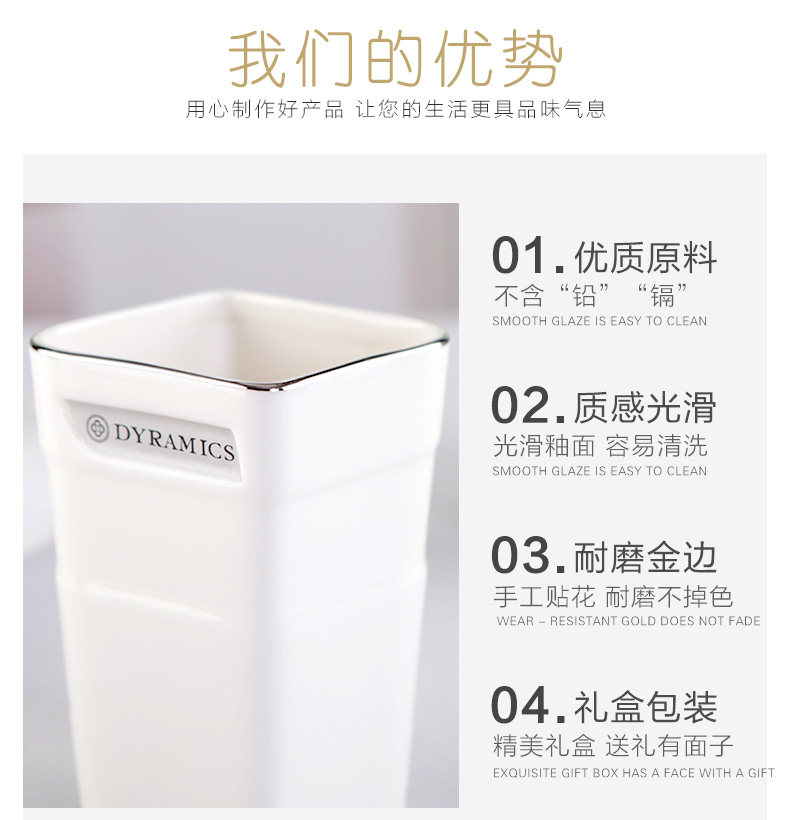 我们的优势
用心制作好产品 让您的生活更具品味气息

DYRAMICS

01.优质原料
不含“铅” “镉”
SMOOTH GLAZE IS EASY TO CLEAN

02.质感光滑
光滑釉面 容易清洗
SMOOTH GLAZE IS EASY TO CLEAN

03.耐磨金边
手工贴花 耐磨不掉色
WEAR – RESISTANT GOLD DOES NOT FADE

04.礼盒包装
精美礼盒 送礼有面子
EXQUISITE GIFT BOX HAS A FACE WITH A GIFT